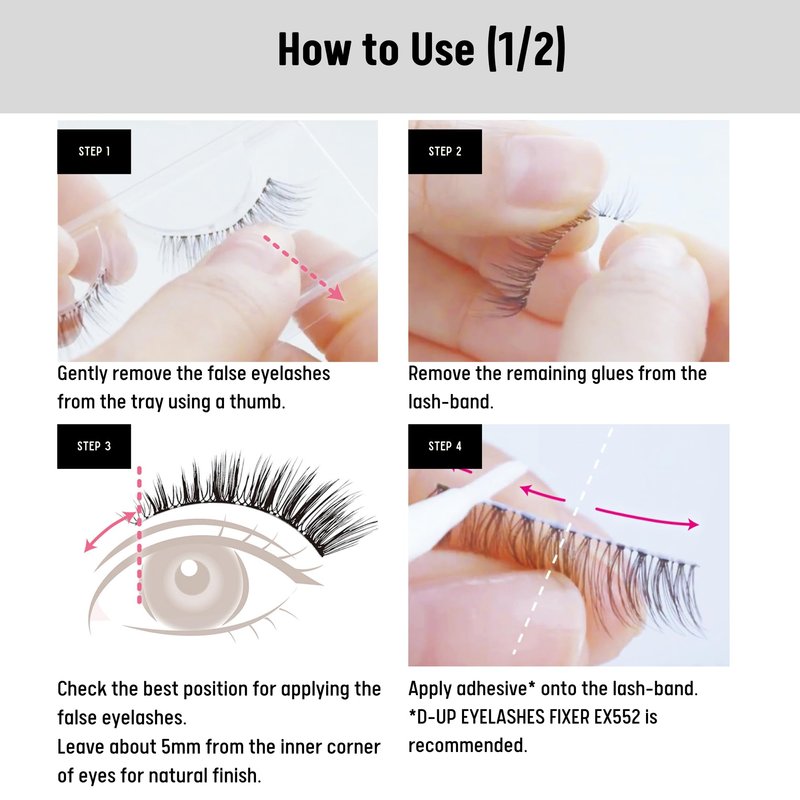 How to Use (1/2)

STEP 1

Gently remove the false eyelashes from the tray using a thumb.

STEP 2

Remove the remaining glues from the lash-band.

STEP 3

Check the best position for applying the false eyelashes.
Leave about 5mm from the inner corner of eyes for natural finish.

STEP 4

Apply adhesive* onto the lash-band.
*D-UP EYELASHES FIXER EX552 is recommended.