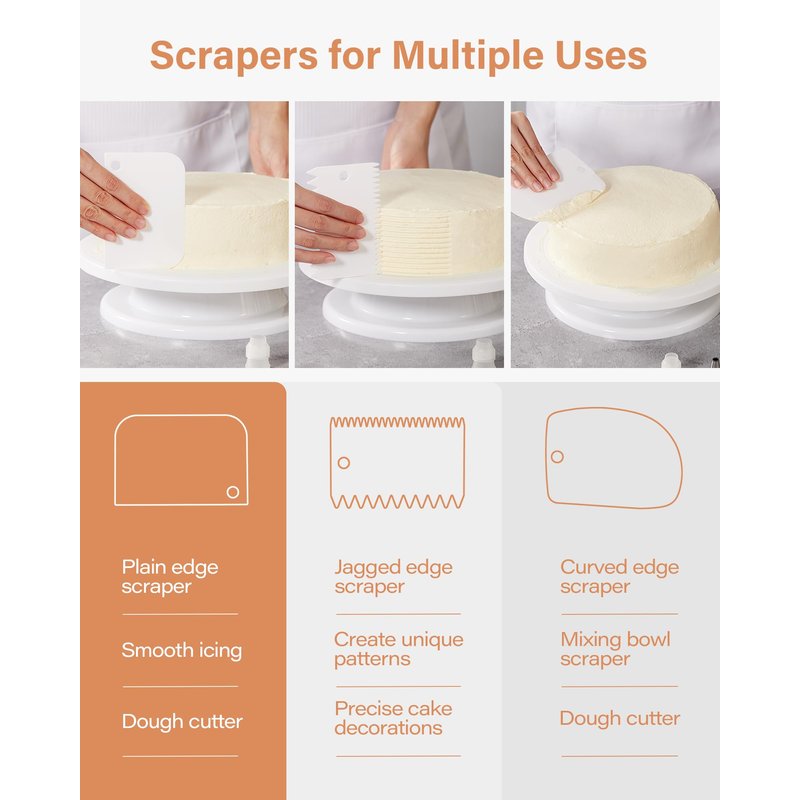 Scrapers for Multiple Uses

Plain edge scraper

Smooth icing

Dough cutter

Jagged edge scraper

Create unique patterns

Precise cake decorations

Curved edge scraper

Mixing bowl scraper

Dough cutter