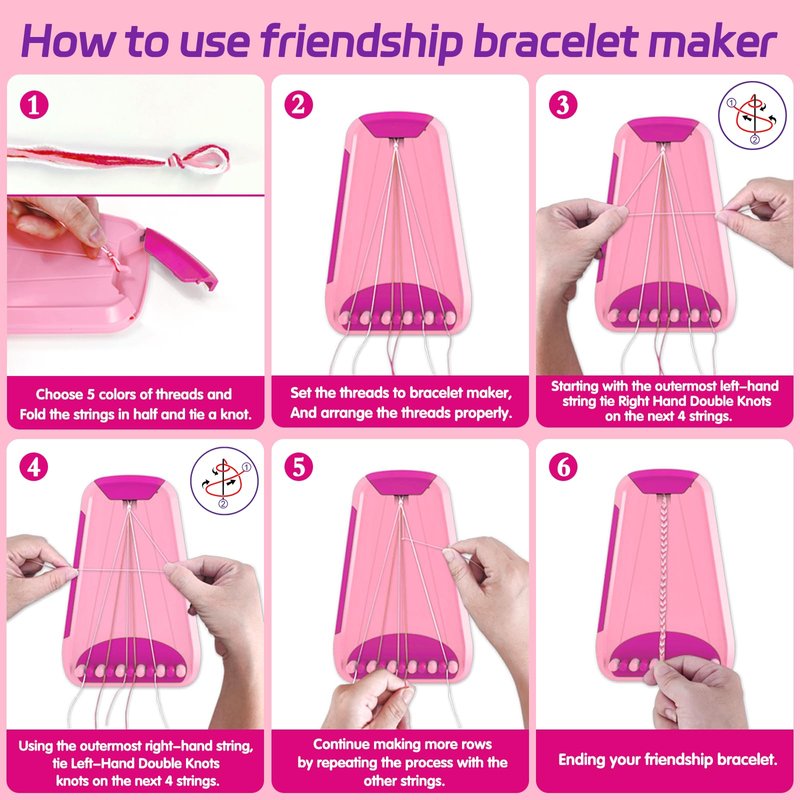 How to use friendship bracelet maker

1
Choose 5 colors of threads and Fold the strings in half and tie a knot.

2
Set the threads to bracelet maker, And arrange the threads properly.

3
①
②
Starting with the outermost left-hand string tie Right Hand Double Knots on the next 4 strings.

4
①
②
Using the outermost right-hand string, tie Left-Hand Double Knots knots on the next 4 strings.

5
Continue making more rows by repeating the process with the other strings.

6
Ending your friendship bracelet.