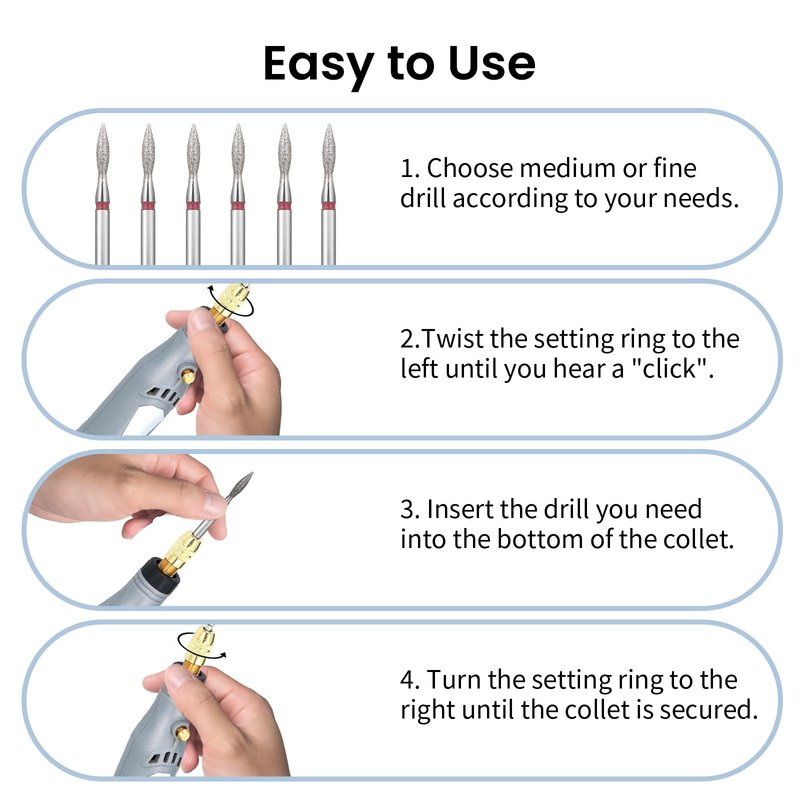 Easy to Use

1. Choose medium or fine drill according to your needs.

2.Twist the setting ring to the left until you hear a "click".

3. Insert the drill you need into the bottom of the collet.

4. Turn the setting ring to the right until the collet is secured.