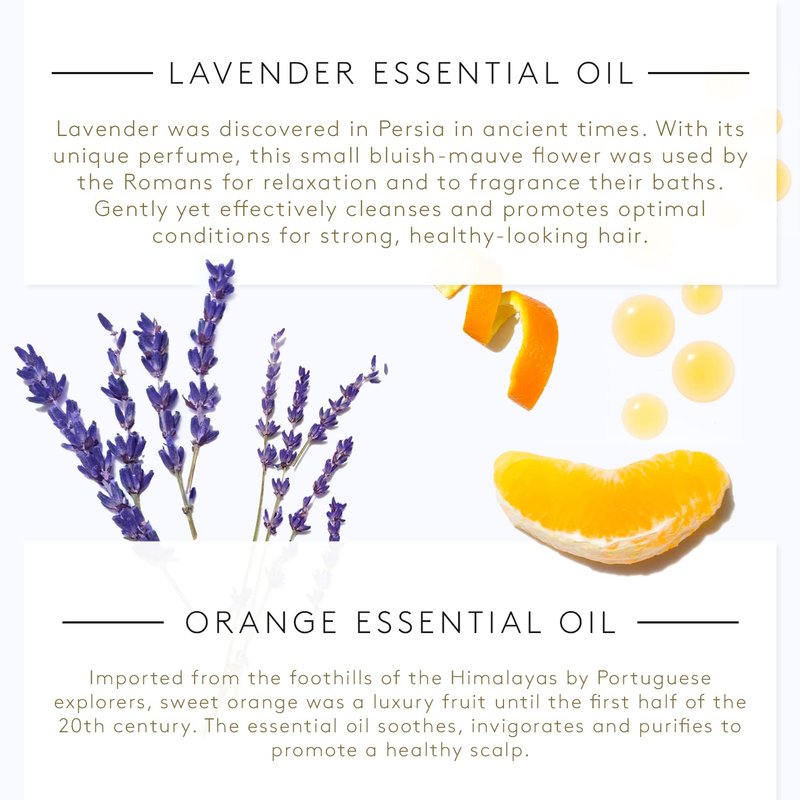 LAVENDER ESSENTIAL OIL

Lavender was discovered in Persia in ancient times. With its unique perfume, this small bluish-mauve flower was used by the Romans for relaxation and to fragrance their baths. Gently yet effectively cleanses and promotes optimal conditions for strong, healthy-looking hair.

ORANGE ESSENTIAL OIL

Imported from the foothills of the Himalayas by Portuguese explorers, sweet orange was a luxury fruit until the first half of the 20th century. The essential oil soothes, invigorates and purifies to promote a healthy scalp.