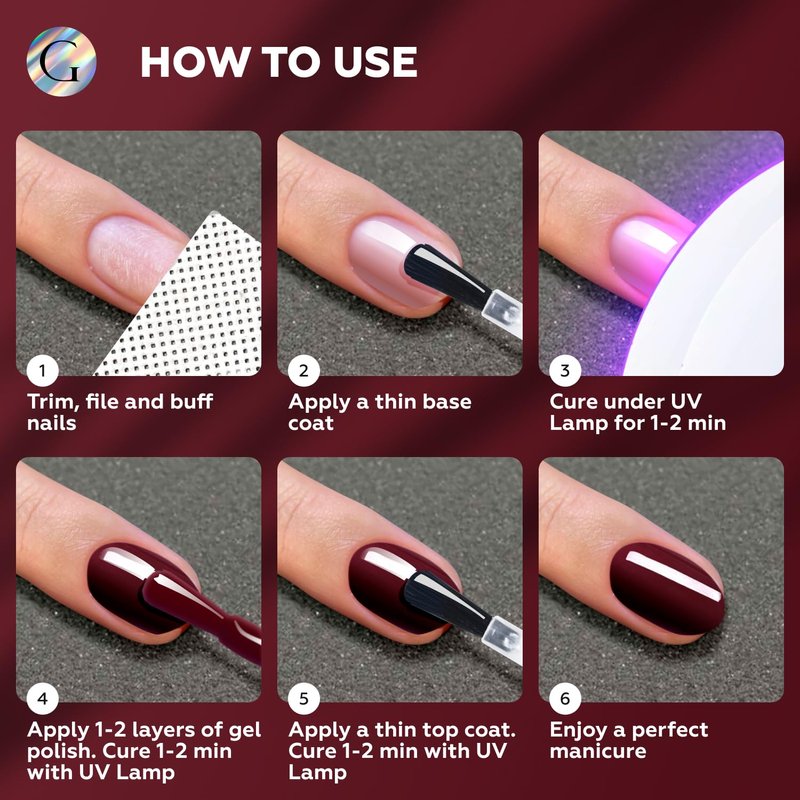 G

HOW TO USE

1
Trim, file and buff nails

2
Apply a thin base coat

3
Cure under UV Lamp for 1-2 min

4
Apply 1-2 layers of gel polish. Cure 1-2 min with UV Lamp

5
Apply a thin top coat. Cure 1-2 min with UV Lamp

6
Enjoy a perfect manicure