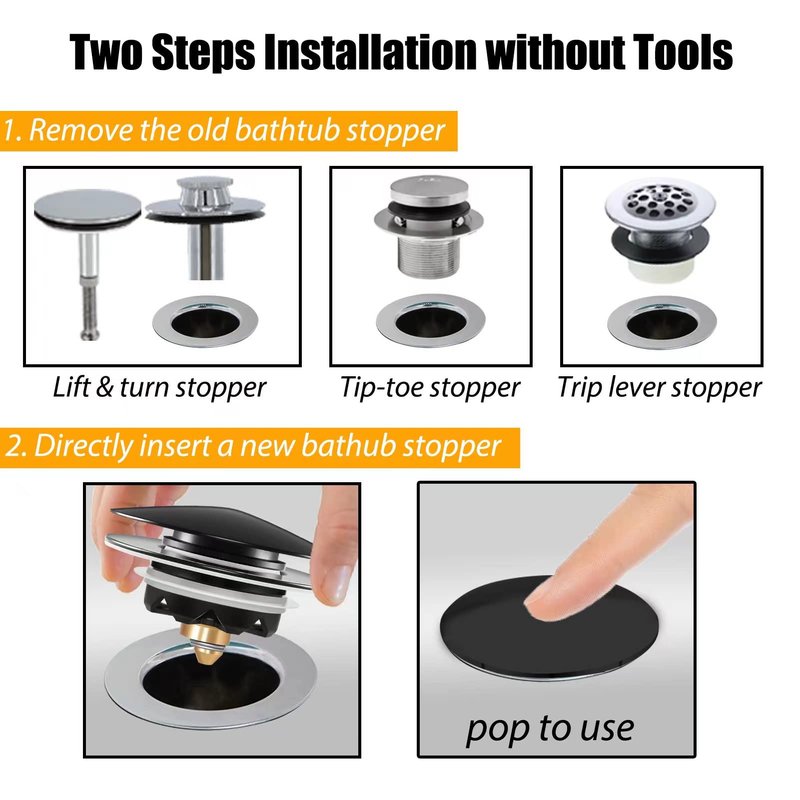 Two Steps Installation without Tools

1. Remove the old bathtub stopper

Lift & turn stopper

Tip-toe stopper

Trip lever stopper

2. Directly insert a new bathub stopper

pop to use