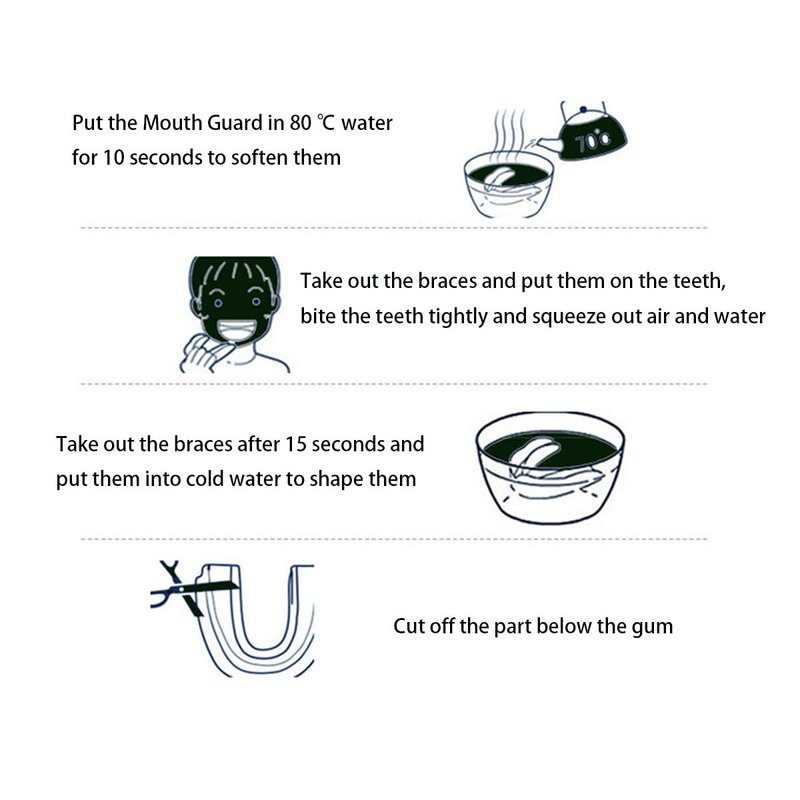 Put the Mouth Guard in 80 ℃ water for 10 seconds to soften them

70℃

Take out the braces and put them on the teeth, bite the teeth tightly and squeeze out air and water

Take out the braces after 15 seconds and put them into cold water to shape them

Cut off the part below the gum