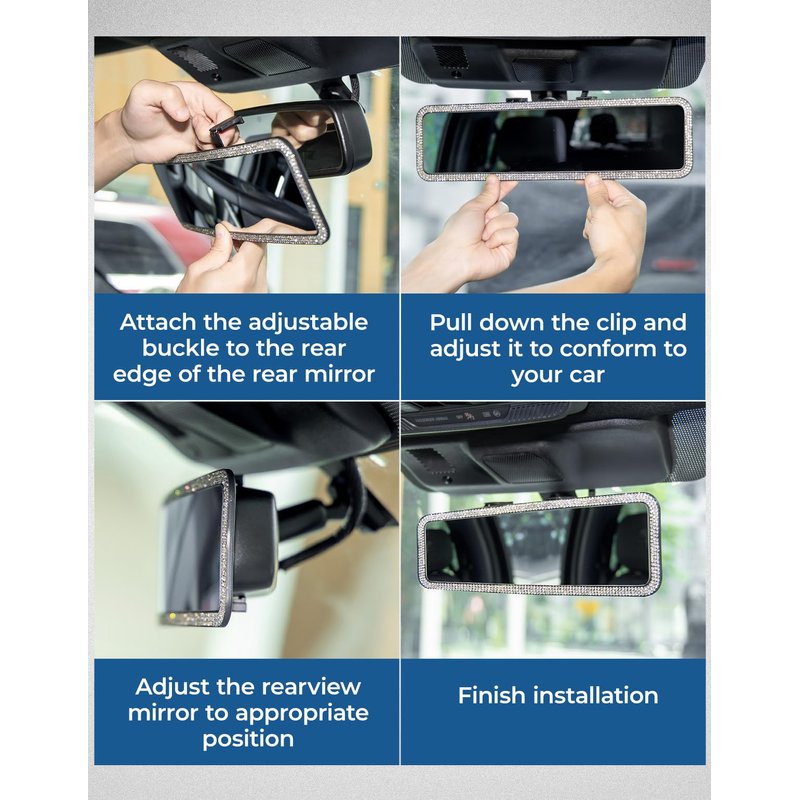 Attach the adjustable buckle to the rear edge of the rear mirror

Pull down the clip and adjust it to conform to your car

Adjust the rearview mirror to appropriate position

Finish installation