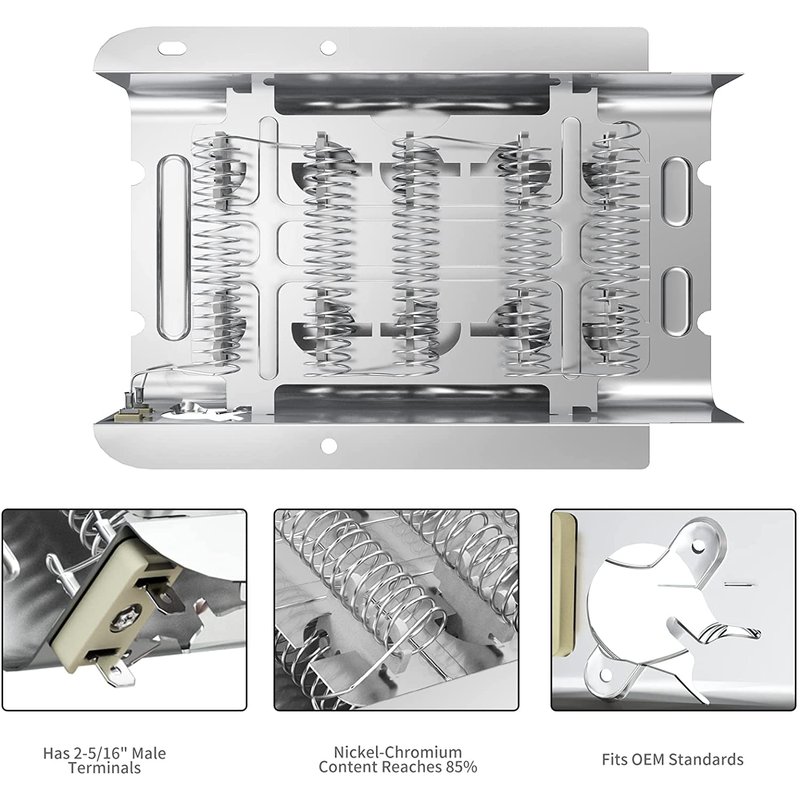 Has 2-5/16" Male Terminals

Nickel-Chromium Content Reaches 85%

Fits OEM Standards