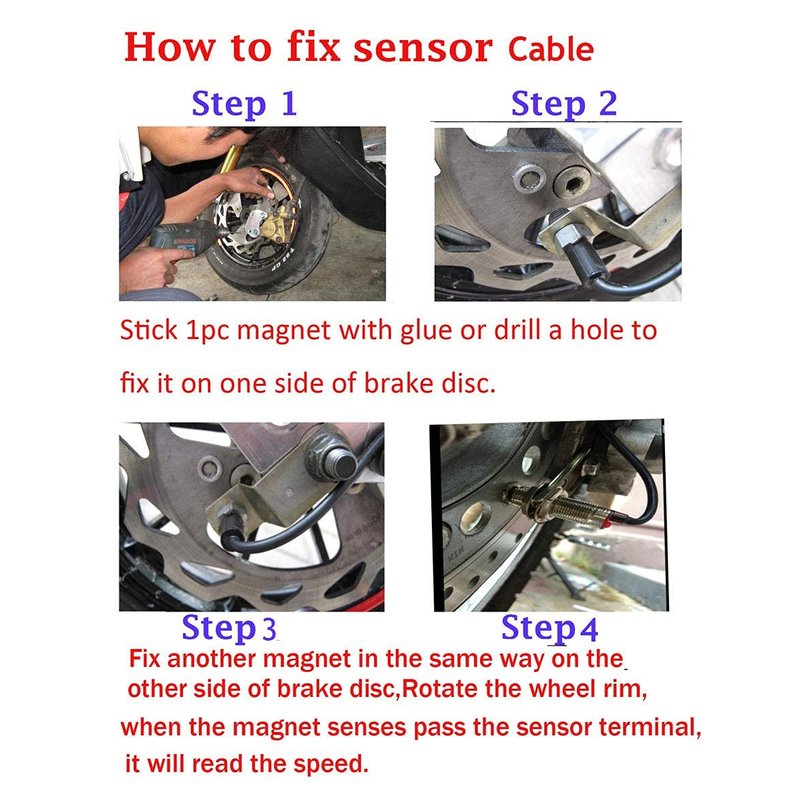 How to fix sensor Cable

Step 1

Step 2

Stick 1pc magnet with glue or drill a hole to fix it on one side of brake disc.

Step 3

Step 4

Fix another magnet in the same way on the other side of brake disc,Rotate the wheel rim, when the magnet senses pass the sensor terminal, it will read the speed.