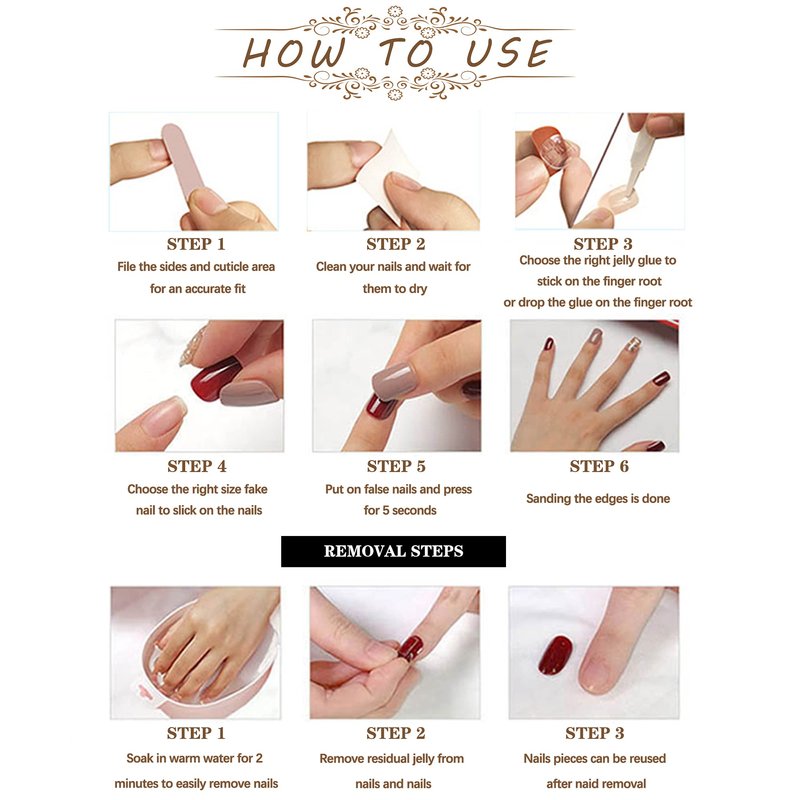 HOW TO USE

STEP 1
File the sides and cuticle area for an accurate fit

STEP 2
Clean your nails and wait for them to dry

STEP 3
Choose the right jelly glue to stick on the finger root or drop the glue on the finger root

STEP 4
Choose the right size fake nail to slick on the nails

STEP 5
Put on false nails and press for 5 seconds

STEP 6
Sanding the edges is done

REMOVAL STEPS

STEP 1
Soak in warm water for 2 minutes to easily remove nails

STEP 2
Remove residual jelly from nails and nails

STEP 3
Nails pieces can be reused after naid removal