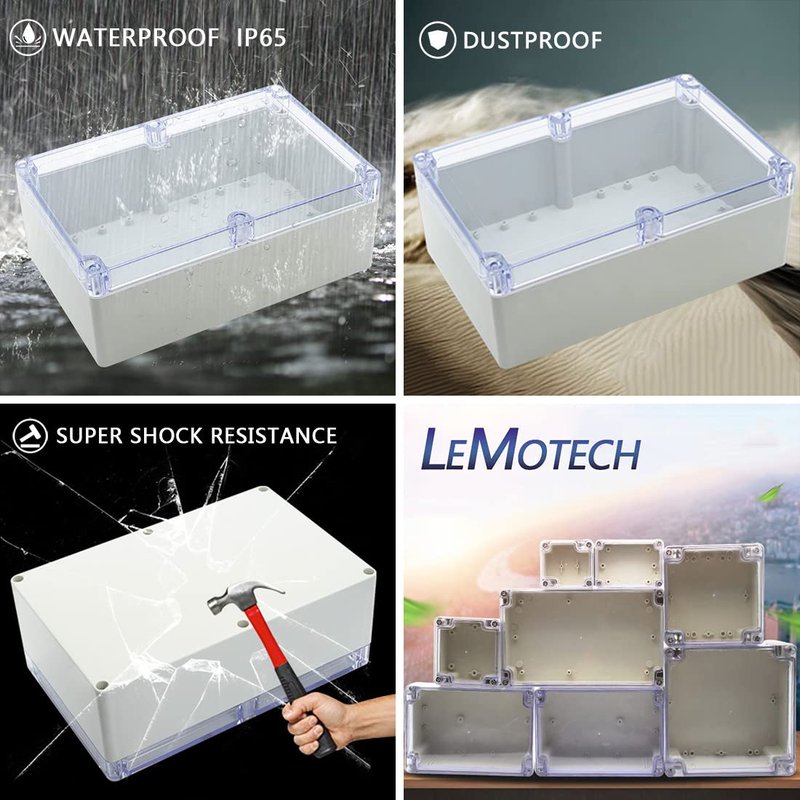 WATERPROOF IP65

DUSTPROOF

SUPER SHOCK RESISTANCE

LEMOTECH