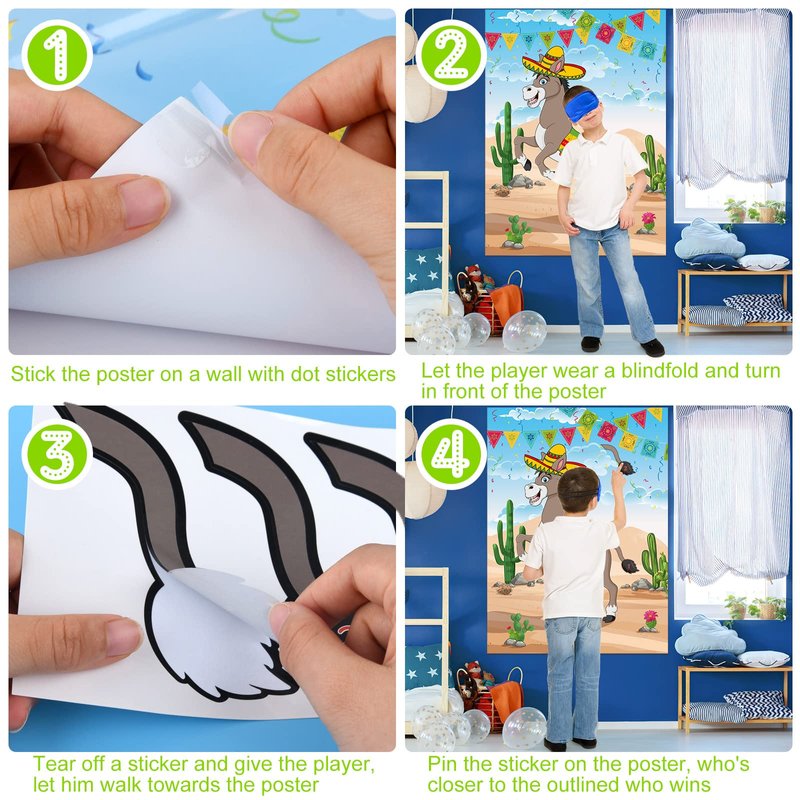 1

Stick the poster on a wall with dot stickers

2

Let the player wear a blindfold and turn in front of the poster

3

Tear off a sticker and give the player, let him walk towards the poster

4

Pin the sticker on the poster, who's closer to the outlined who wins