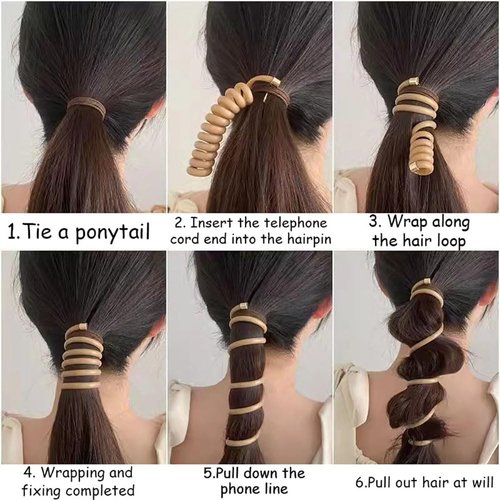 1.Tie a ponytail

2. Insert the telephone cord end into the hairpin

3. Wrap along the hair loop

4. Wrapping and fixing completed

5.Pull down the phone line

6.Pull out hair at will