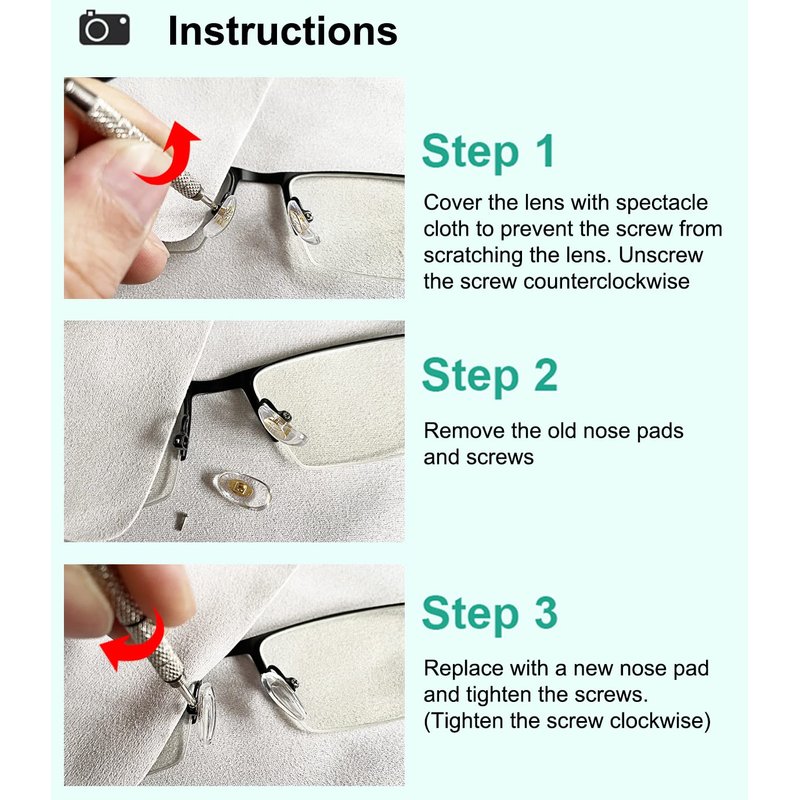 Instructions

Step 1

Cover the lens with spectacle cloth to prevent the screw from scratching the lens. Unscrew the screw counterclockwise

Step 2

Remove the old nose pads and screws

Step 3

Replace with a new nose pad and tighten the screws. (Tighten the screw clockwise)