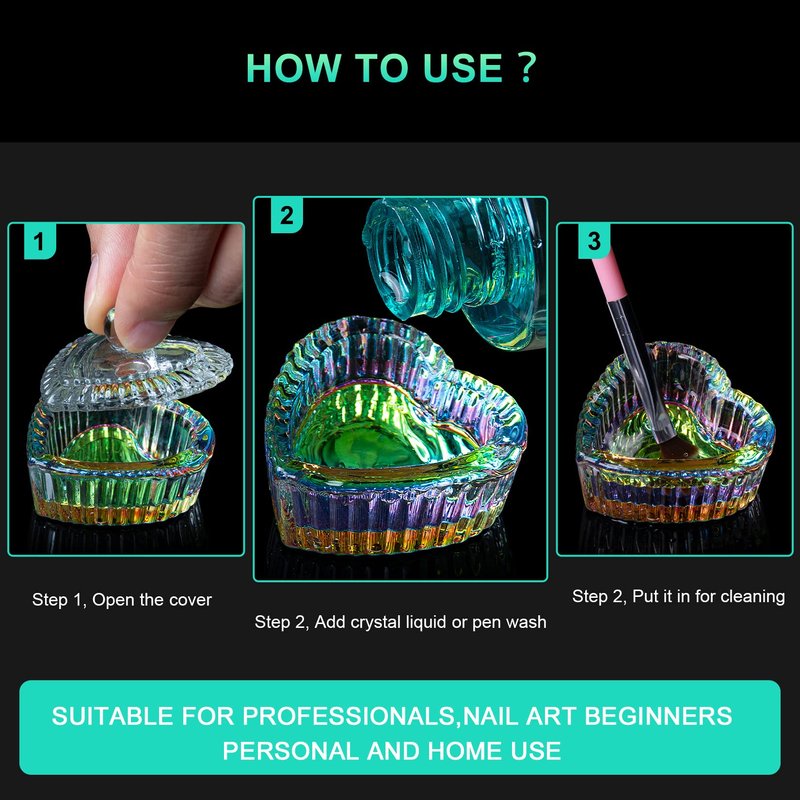 HOW TO USE ?

1

Step 1, Open the cover

2

Step 2, Add crystal liquid or pen wash

3

Step 2, Put it in for cleaning

SUITABLE FOR PROFESSIONALS,NAIL ART BEGINNERS PERSONAL AND HOME USE