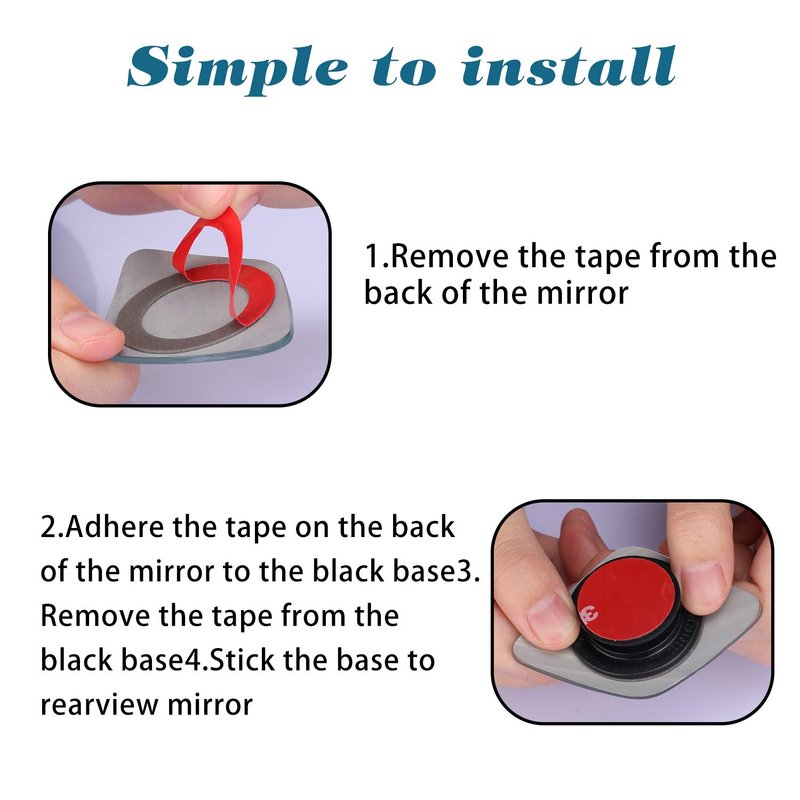 Simple to install

1.Remove the tape from the back of the mirror

2.Adhere the tape on the back of the mirror to the black base3. Remove the tape from the black base4.Stick the base to rearview mirror