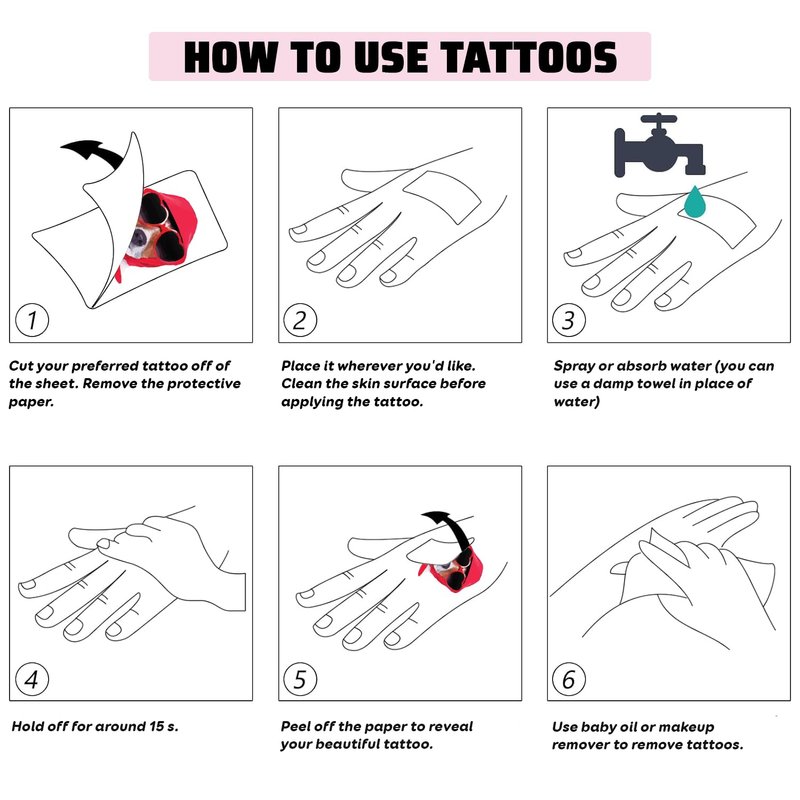 HOW TO USE TATTOOS

1

Cut your preferred tattoo off of the sheet. Remove the protective paper.

2

Place it wherever you'd like. Clean the skin surface before applying the tattoo.

3

Spray or absorb water (you can use a damp towel in place of water)

4

Hold off for around 15 s.

5

Peel off the paper to reveal your beautiful tattoo.

6

Use baby oil or makeup remover to remove tattoos.