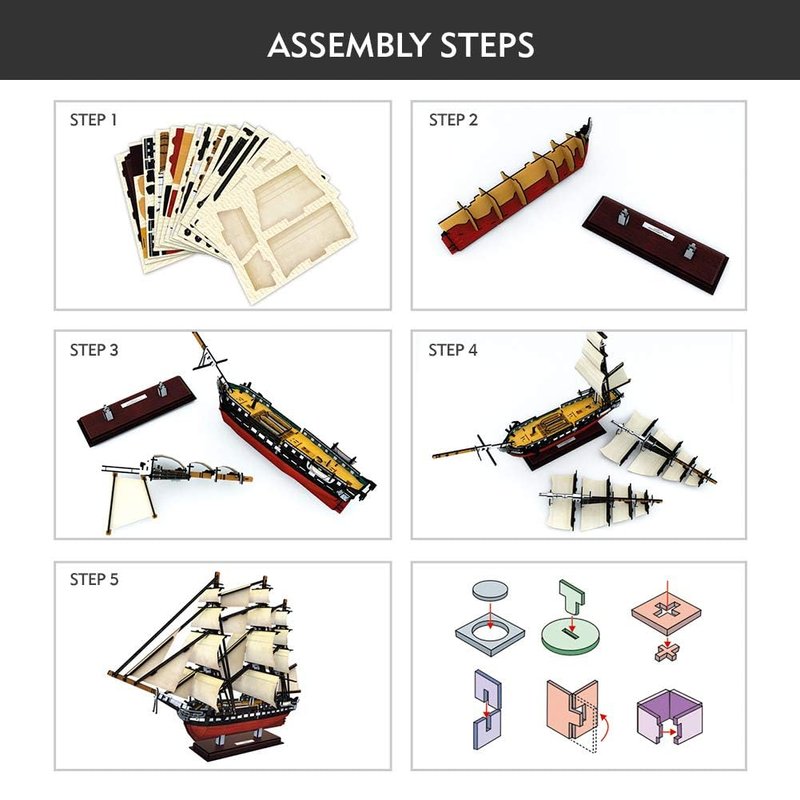 ASSEMBLY STEPS

STEP 1

STEP 2

STEP 3

STEP 4

STEP 5