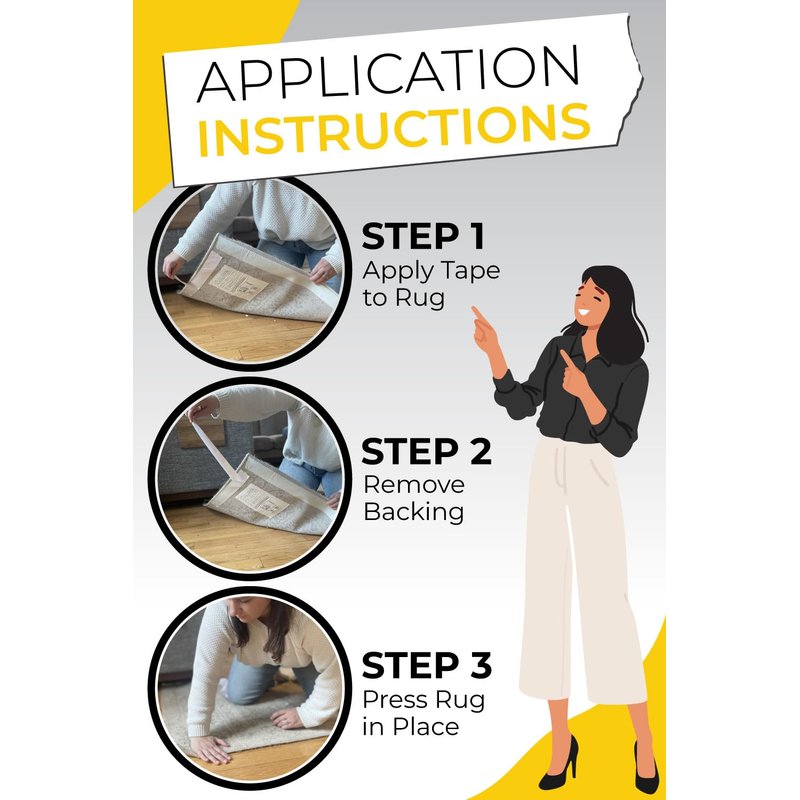 APPLICATION
INSTRUCTIONS

STEP 1
Apply Tape to Rug

STEP 2
Remove Backing

STEP 3
Press Rug in Place