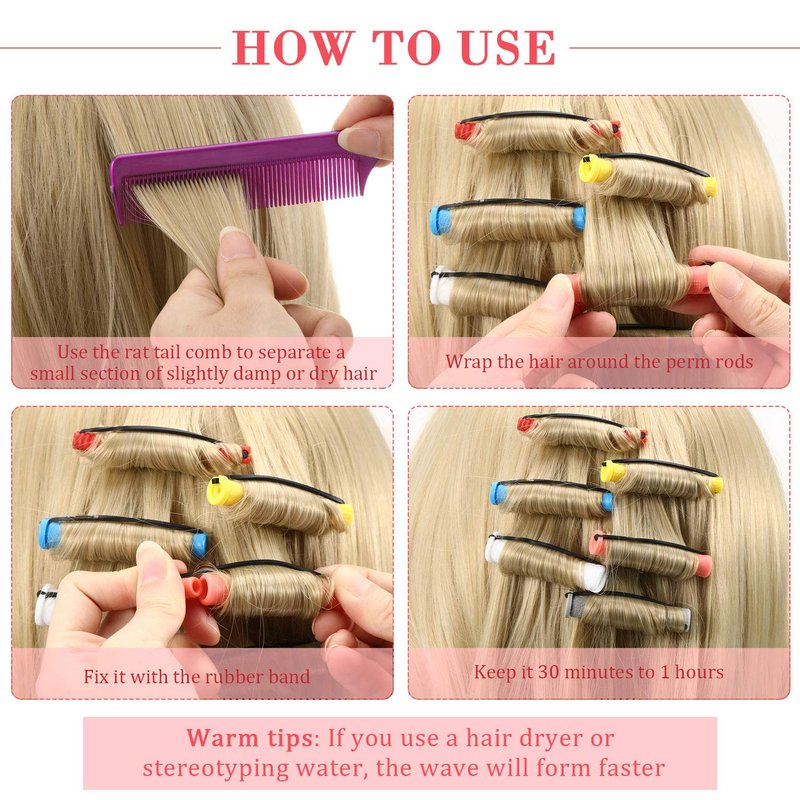 HOW TO USE

Use the rat tail comb to separate a small section of slightly damp or dry hair

Wrap the hair around the perm rods

Fix it with the rubber band

Keep it 30 minutes to 1 hours

Warm tips: If you use a hair dryer or stereotyping water, the wave will form faster