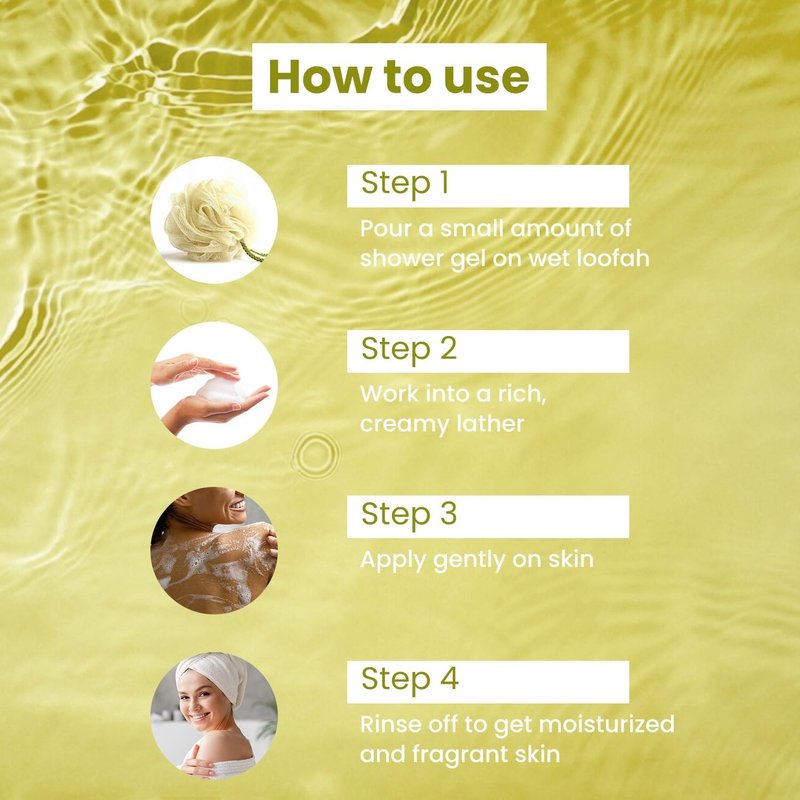 How to use

Step 1

Pour a small amount of shower gel on wet loofah

Step 2

Work into a rich, creamy lather

Step 3

Apply gently on skin

Step 4

Rinse off to get moisturized and fragrant skin