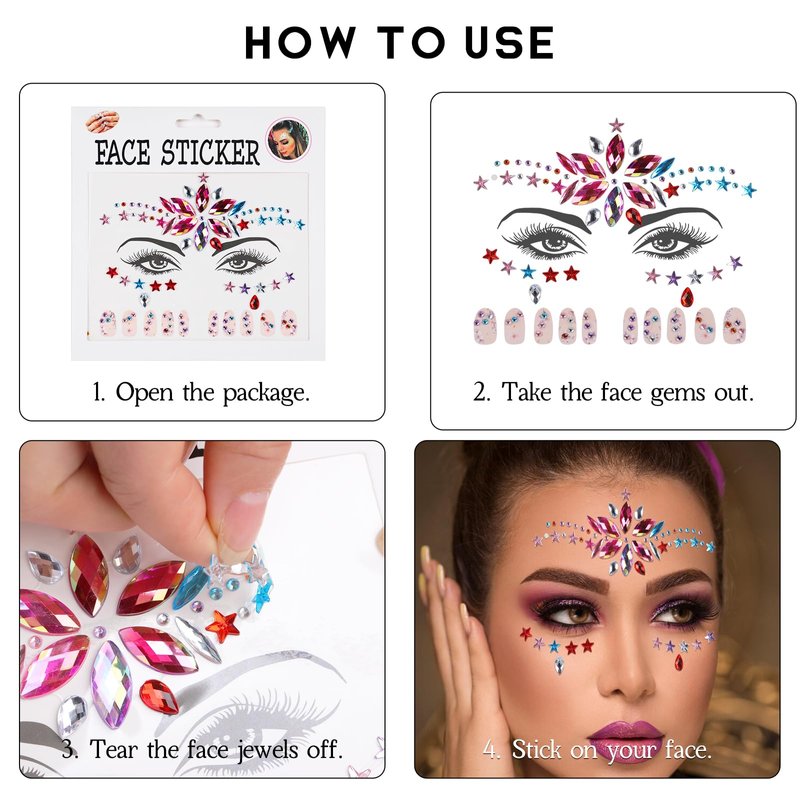 HOW TO USE

FACE STICKER

1. Open the package.

2. Take the face gems out.

3. Tear the face jewels off.

4. Stick on your face.