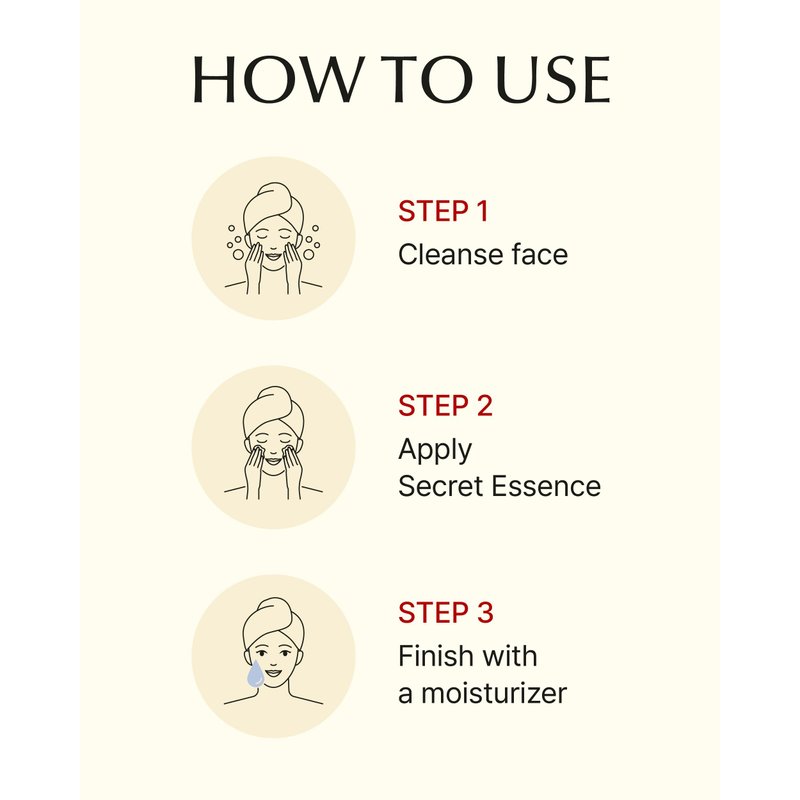 HOW TO USE

STEP 1
Cleanse face

STEP 2
Apply
Secret Essence

STEP 3
Finish with
a moisturizer