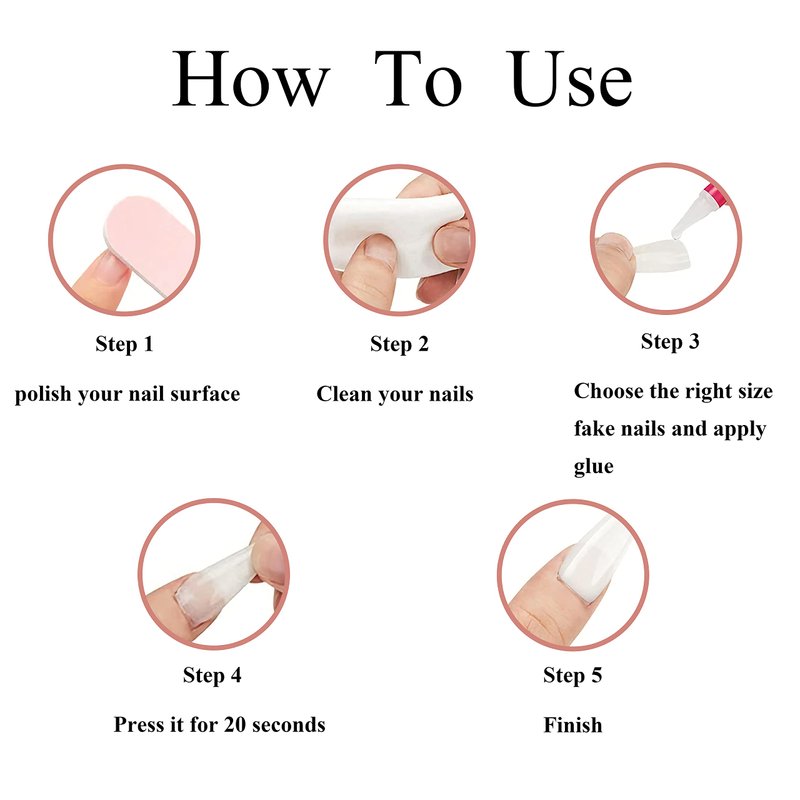 How To Use

Step 1

polish your nail surface

Step 2

Clean your nails

Step 3

Choose the right size fake nails and apply glue

Step 4

Press it for 20 seconds

Step 5

Finish