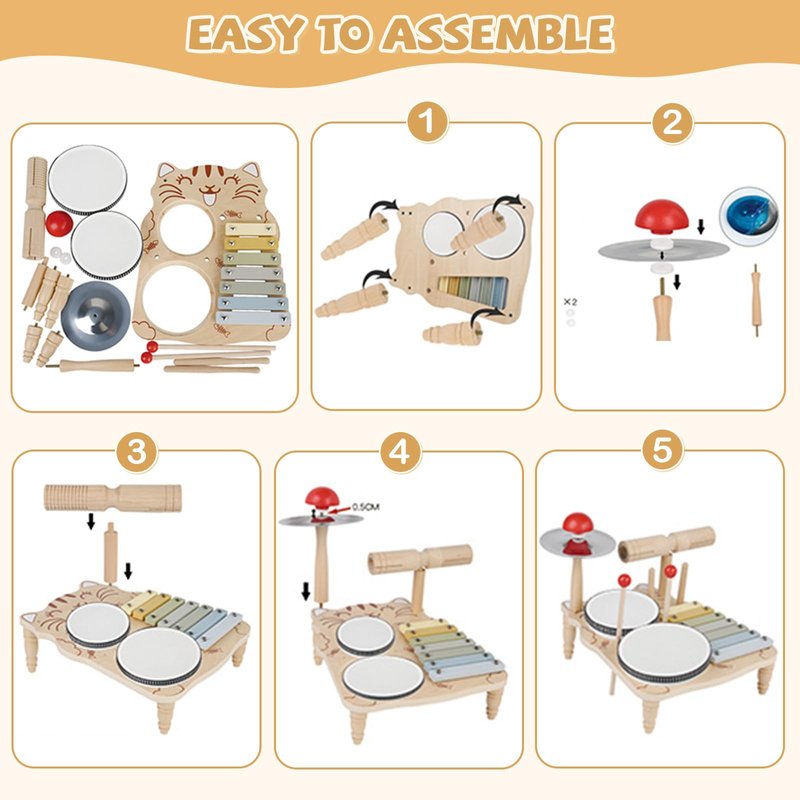 EASY TO ASSEMBLE

1

2

×2

3

4

0.5CM

5