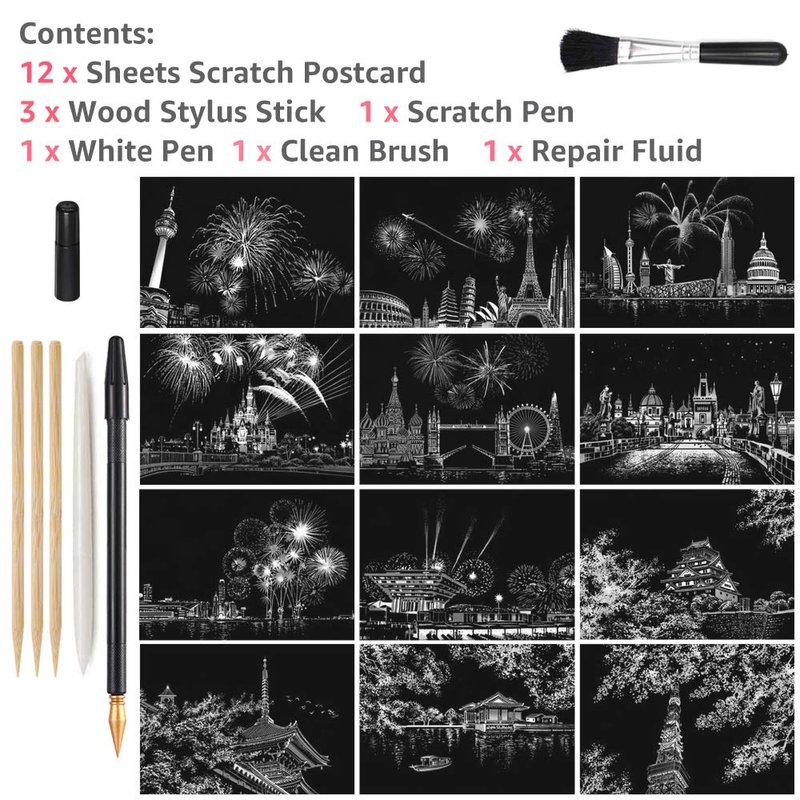 Contents:
12 x Sheets Scratch Postcard
3 x Wood Stylus Stick 1 x Scratch Pen
1 x White Pen 1 x Clean Brush 1 x Repair Fluid