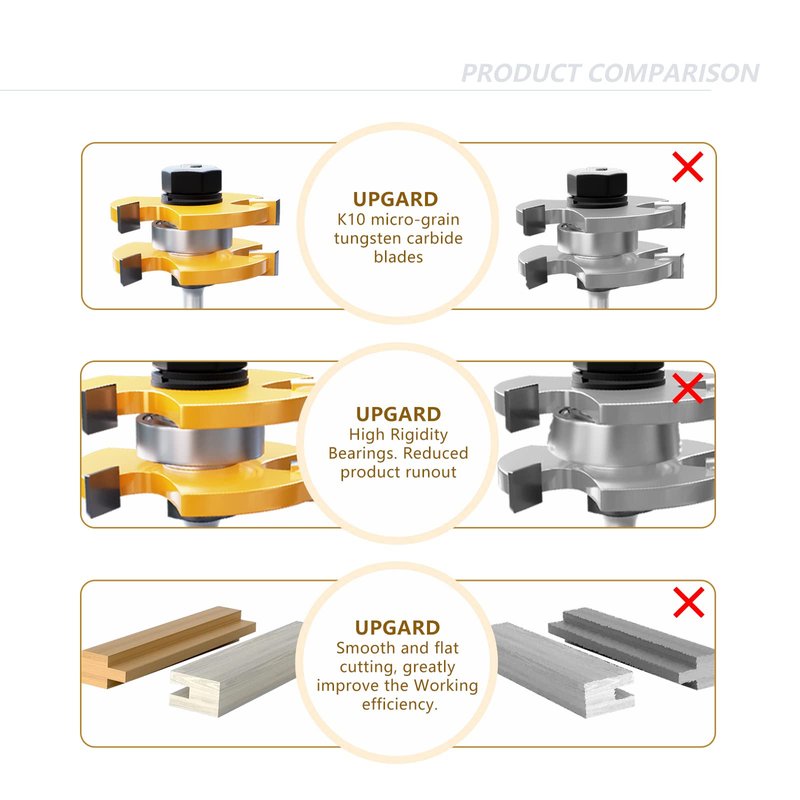 PRODUCT COMPARISON

UPGARD
K10 micro-grain tungsten carbide blades

UPGARD
High Rigidity Bearings. Reduced product runout

UPGARD
Smooth and flat cutting, greatly improve the Working efficiency.