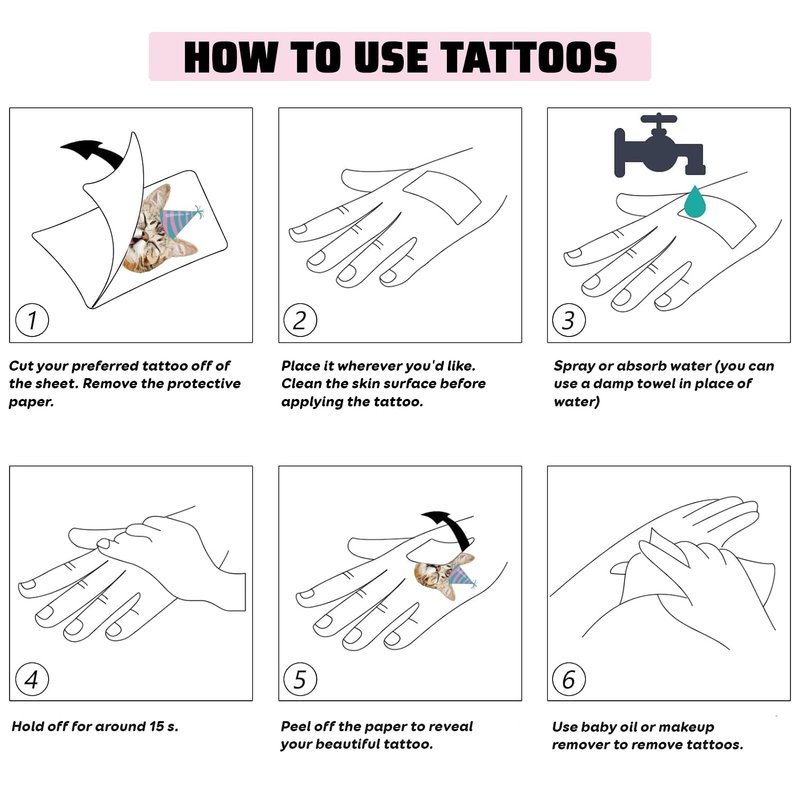 HOW TO USE TATTOOS

1

Cut your preferred tattoo off of the sheet. Remove the protective paper.

2

Place it wherever you'd like. Clean the skin surface before applying the tattoo.

3

Spray or absorb water (you can use a damp towel in place of water)

4

Hold off for around 15 s.

5

Peel off the paper to reveal your beautiful tattoo.

6

Use baby oil or makeup remover to remove tattoos.