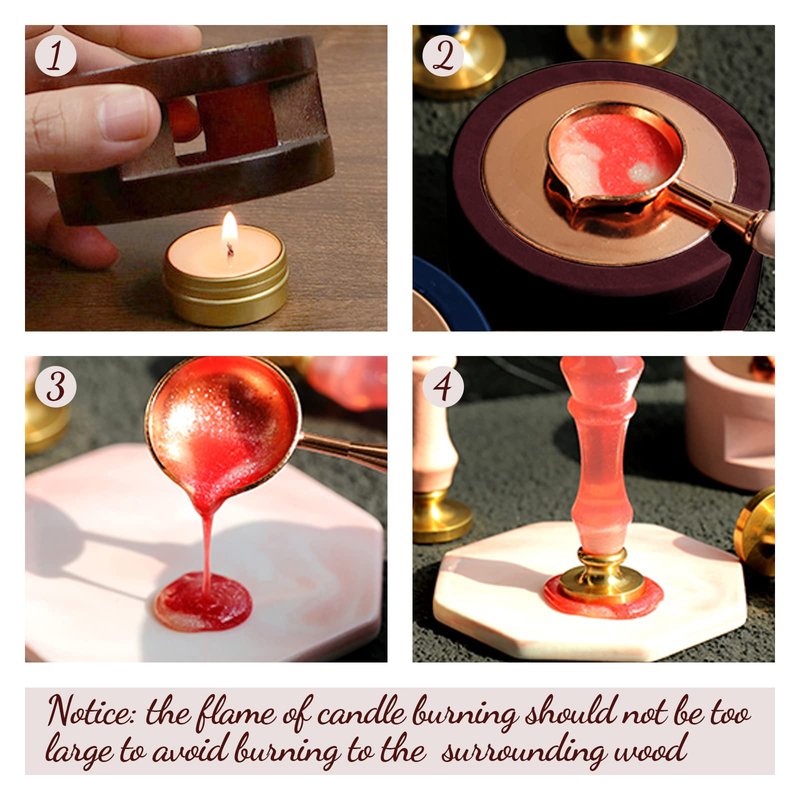 1

2

3

4

Notice: the flame of candle burning should not be too large to avoid burning to the surrounding wood