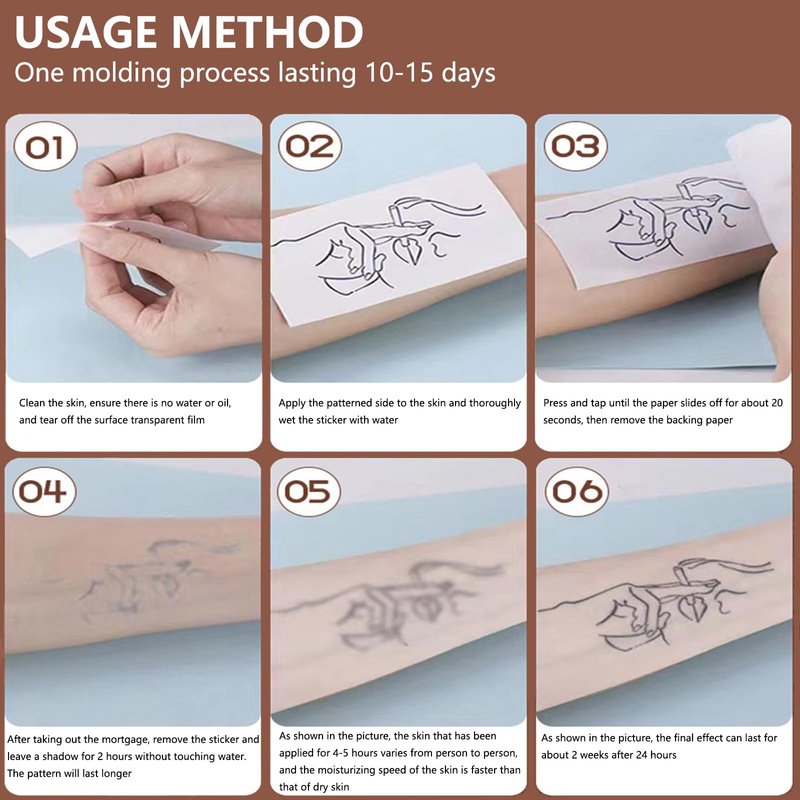 USAGE METHOD

One molding process lasting 10-15 days

01

Clean the skin, ensure there is no water or oil, and tear off the surface transparent film

02

Apply the patterned side to the skin and thoroughly wet the sticker with water

03

Press and tap until the paper slides off for about 20 seconds, then remove the backing paper

04

After taking out the mortgage, remove the sticker and leave a shadow for 2 hours without touching water. The pattern will last longer

05

As shown in the picture, the skin that has been applied for 4-5 hours varies from person to person, and the moisturizing speed of the skin is faster than that of dry skin

06

As shown in the picture, the final effect can last for about 2 weeks after 24 hours