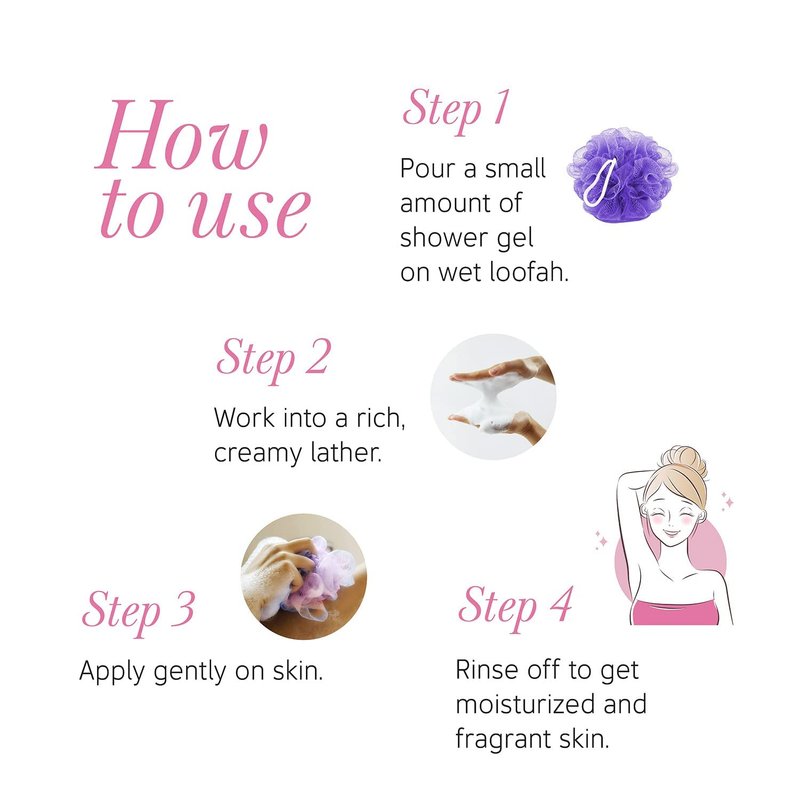 How to use

Step 1

Pour a small amount of shower gel on wet loofah.

Step 2

Work into a rich, creamy lather.

Step 3

Apply gently on skin.

Step 4

Rinse off to get moisturized and fragrant skin.