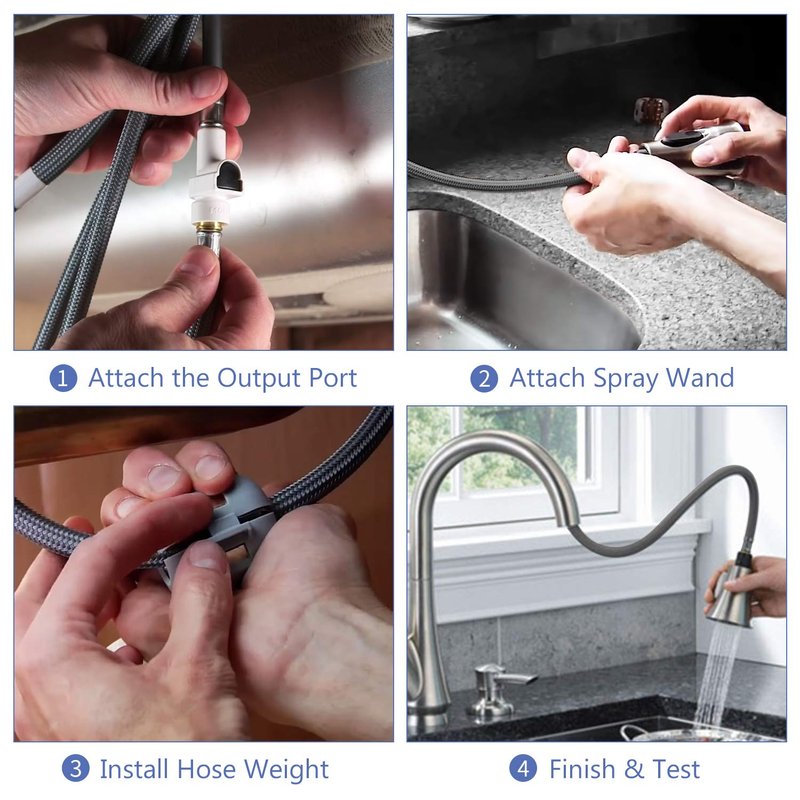 1 Attach the Output Port

2 Attach Spray Wand

3 Install Hose Weight

4 Finish & Test