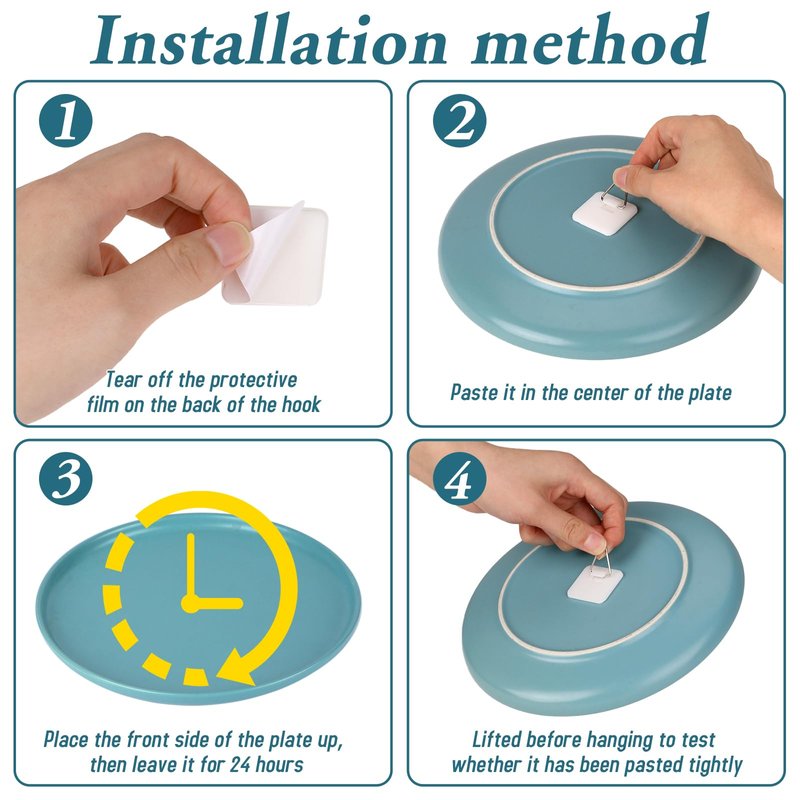 Installation method

1

Tear off the protective film on the back of the hook

2

Paste it in the center of the plate

3

Place the front side of the plate up, then leave it for 24 hours

4

Lifted before hanging to test whether it has been pasted tightly