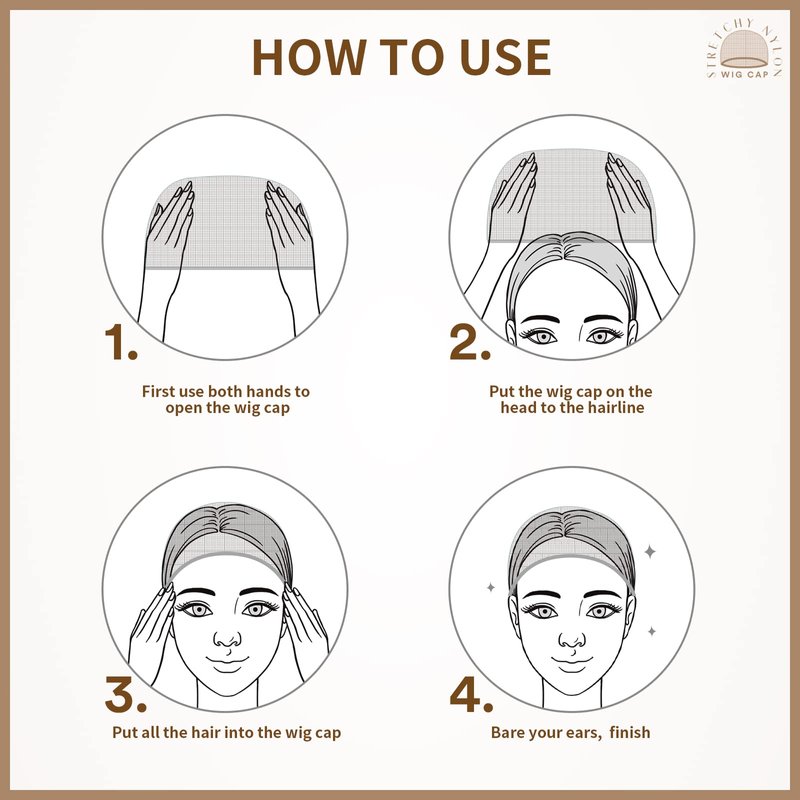 HOW TO USE

STRETCHY NYLON
WIG CAP

1.
First use both hands to open the wig cap

2.
Put the wig cap on the head to the hairline

3.
Put all the hair into the wig cap

4.
Bare your ears, finish