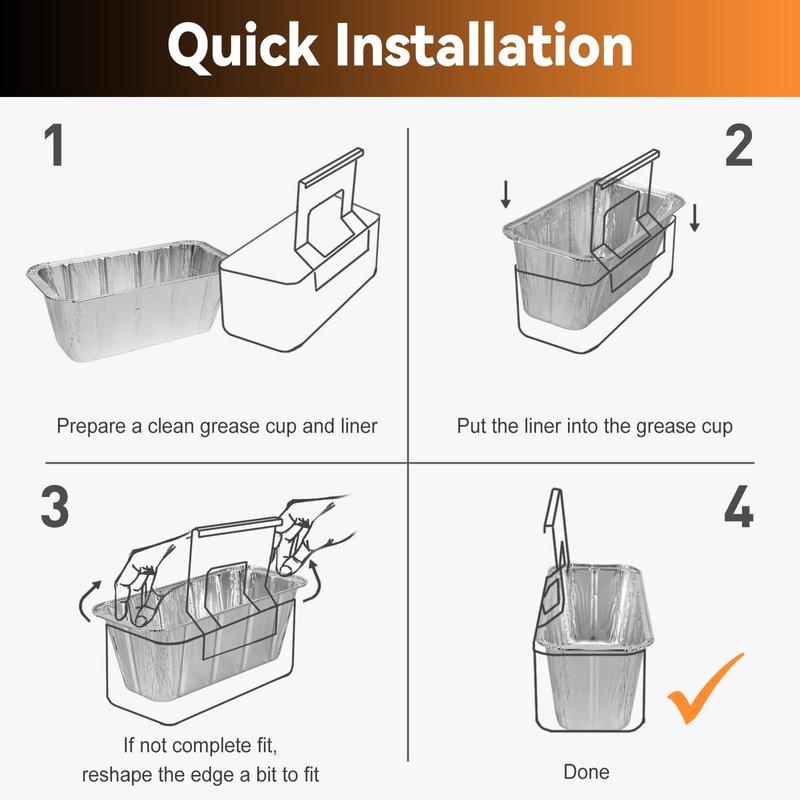 Quick Installation

1

Prepare a clean grease cup and liner

2

Put the liner into the grease cup

3

If not complete fit,
reshape the edge a bit to fit

4

Done