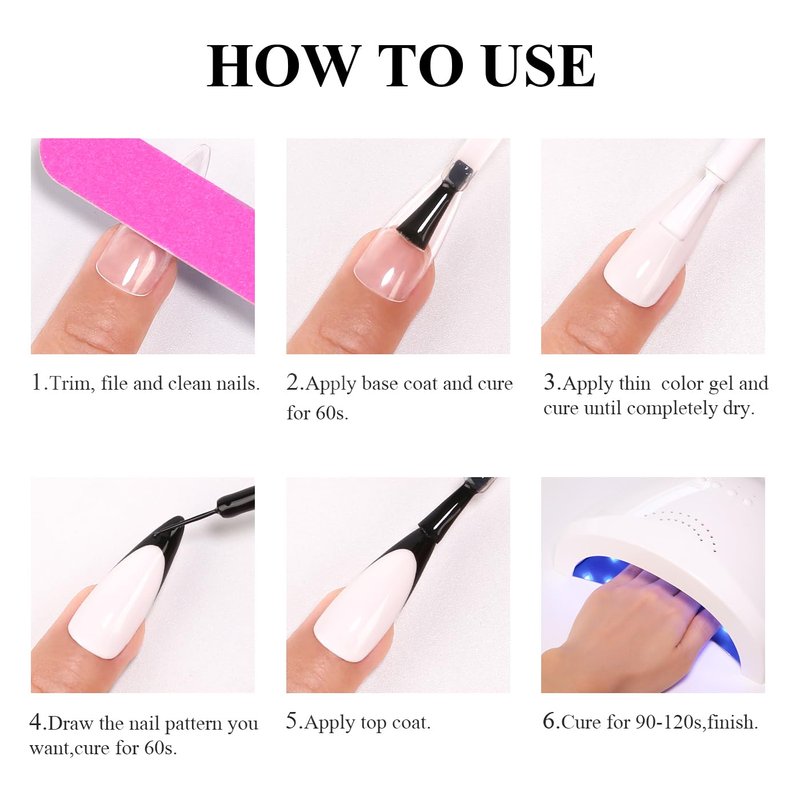 HOW TO USE

1.Trim, file and clean nails.

2.Apply base coat and cure for 60s.

3.Apply thin color gel and cure until completely dry.

4.Draw the nail pattern you want,cure for 60s.

5.Apply top coat.

6.Cure for 90-120s,finish.