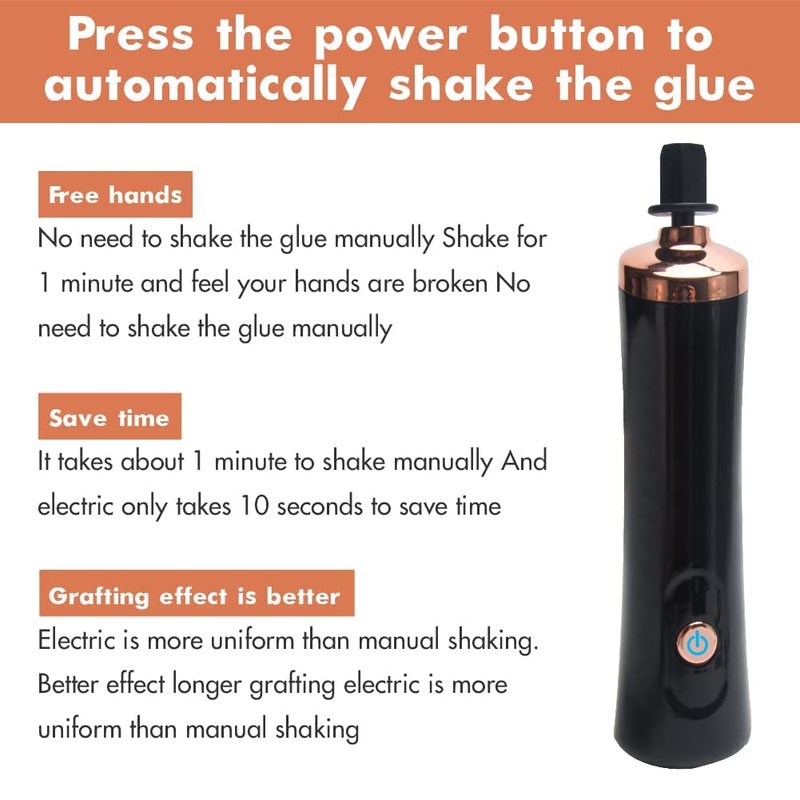 Press the power button to automatically shake the glue

Free hands

No need to shake the glue manually Shake for 1 minute and feel your hands are broken No need to shake the glue manually

Save time

It takes about 1 minute to shake manually And electric only takes 10 seconds to save time

Grafting effect is better

Electric is more uniform than manual shaking. Better effect longer grafting electric is more uniform than manual shaking