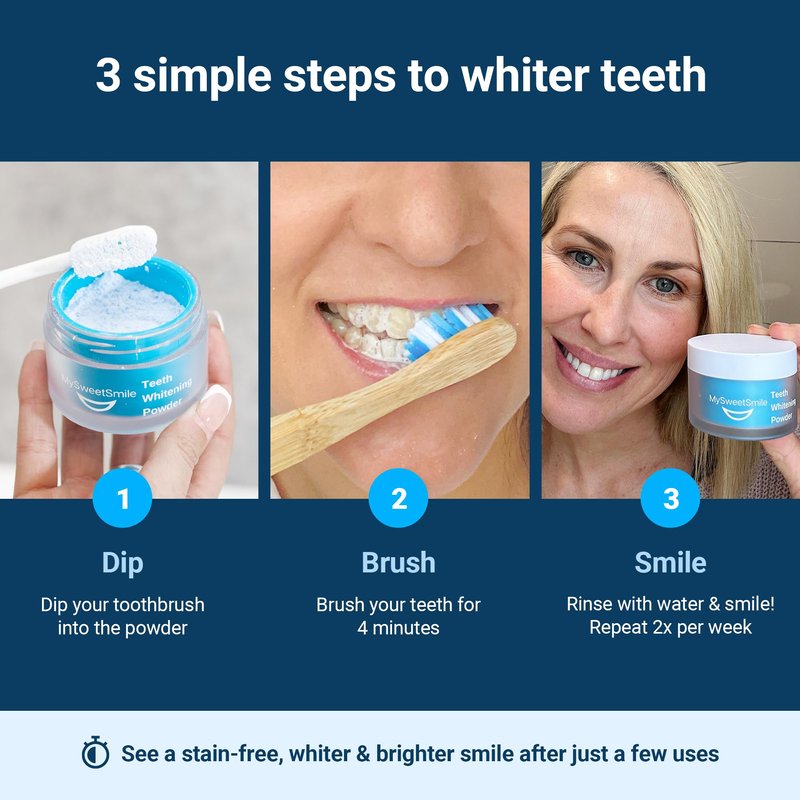 3 simple steps to whiter teeth

MySweetSmile Teeth Whitening Powder

MySweetSmile Teeth Whitening Powder

1

Dip

Dip your toothbrush into the powder

2

Brush

Brush your teeth for 4 minutes

3

Smile

Rinse with water & smile! Repeat 2x per week

See a stain-free, whiter & brighter smile after just a few uses