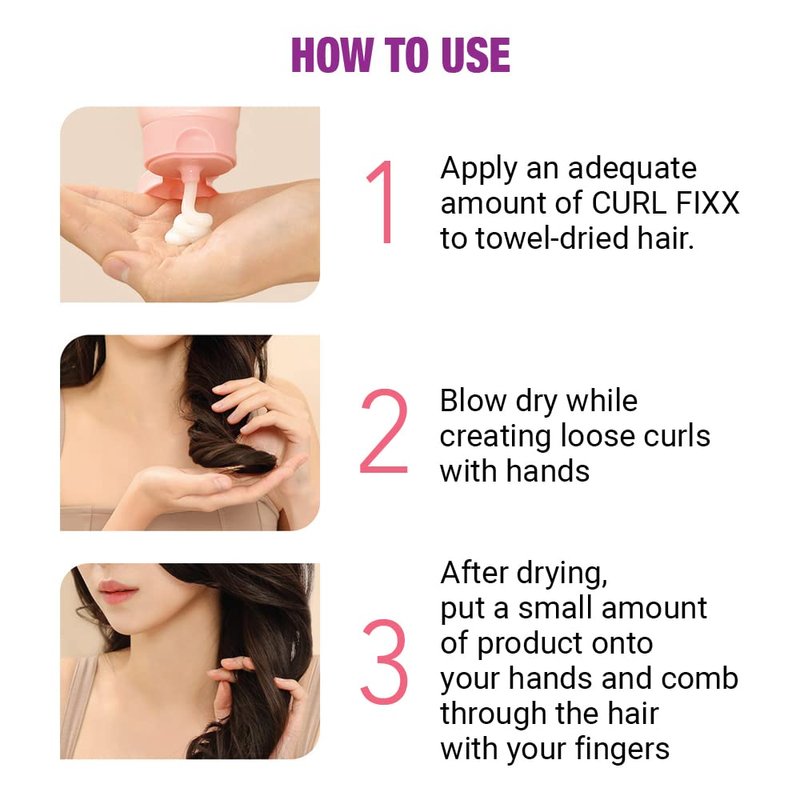 HOW TO USE

1 Apply an adequate amount of CURL FIXX to towel-dried hair.

2 Blow dry while creating loose curls with hands

3 After drying, put a small amount of product onto your hands and comb through the hair with your fingers