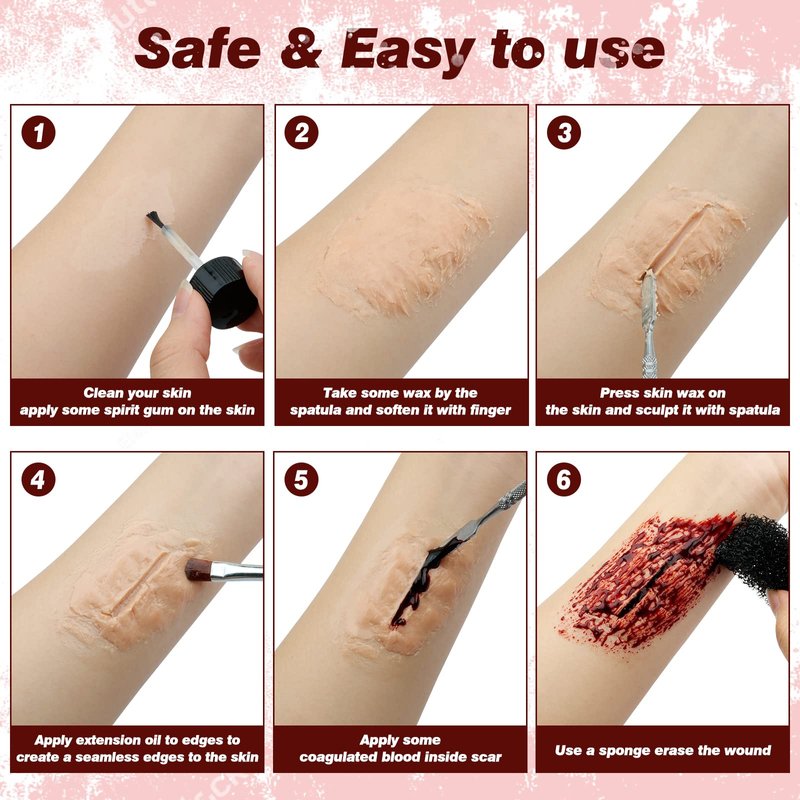 Safe & Easy to use

1
Clean your skin
apply some spirit gum on the skin

2
Take some wax by the
spatula and soften it with finger

3
Press skin wax on
the skin and sculpt it with spatula

4
Apply extension oil to edges to
create a seamless edges to the skin

5
Apply some
coagulated blood inside scar

6
Use a sponge erase the wound