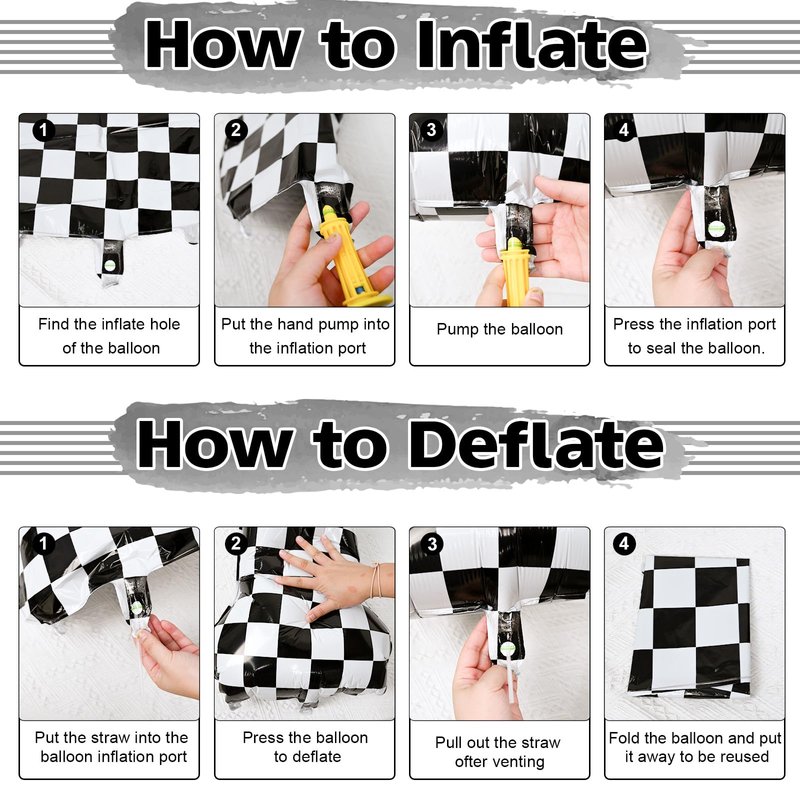 How to Inflate

1
Find the inflate hole of the balloon

2
Put the hand pump into the inflation port

3
Pump the balloon

4
Press the inflation port to seal the balloon.

How to Deflate

1
Put the straw into the balloon inflation port

2
Press the balloon to deflate

3
Pull out the straw ofter venting

4
Fold the balloon and put it away to be reused