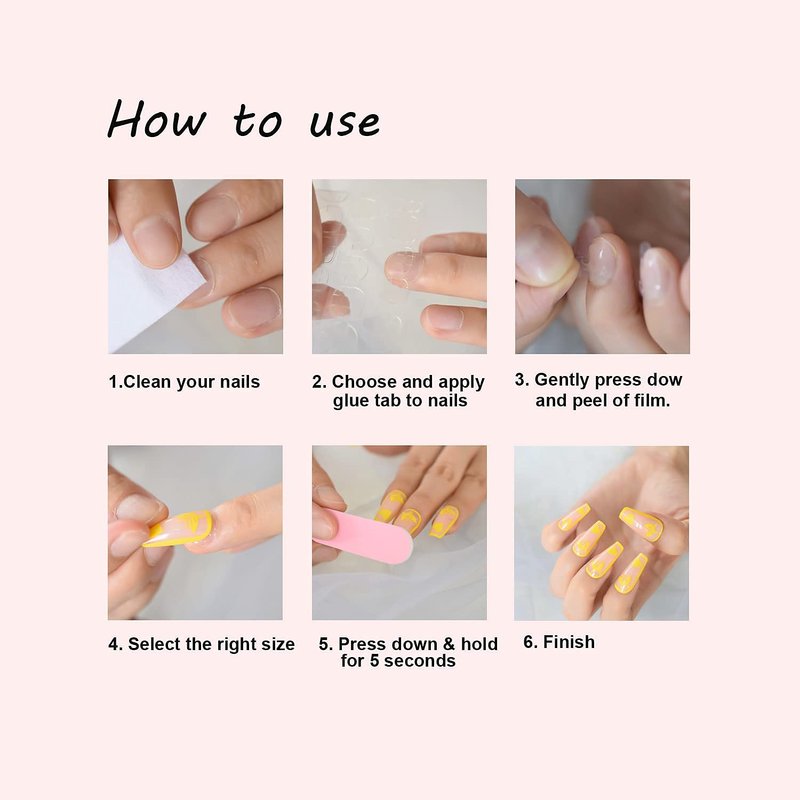 How to use

1.Clean your nails

2. Choose and apply glue tab to nails

3. Gently press dow and peel of film.

4. Select the right size

5. Press down & hold for 5 seconds

6. Finish