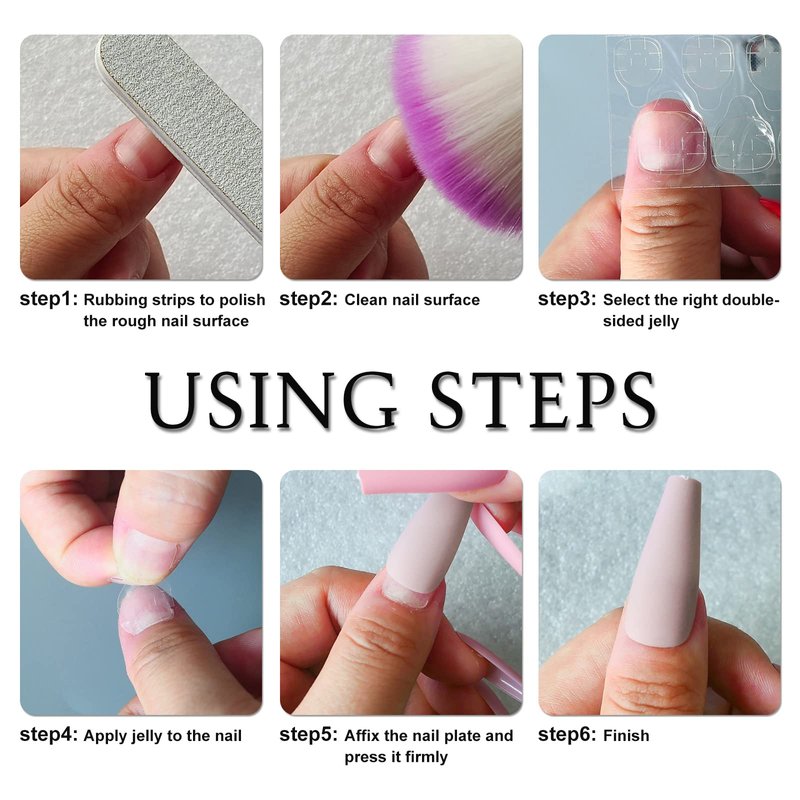 step1: Rubbing strips to polish the rough nail surface

step2: Clean nail surface

step3: Select the right double-sided jelly

USING STEPS

step4: Apply jelly to the nail

step5: Affix the nail plate and press it firmly

step6: Finish