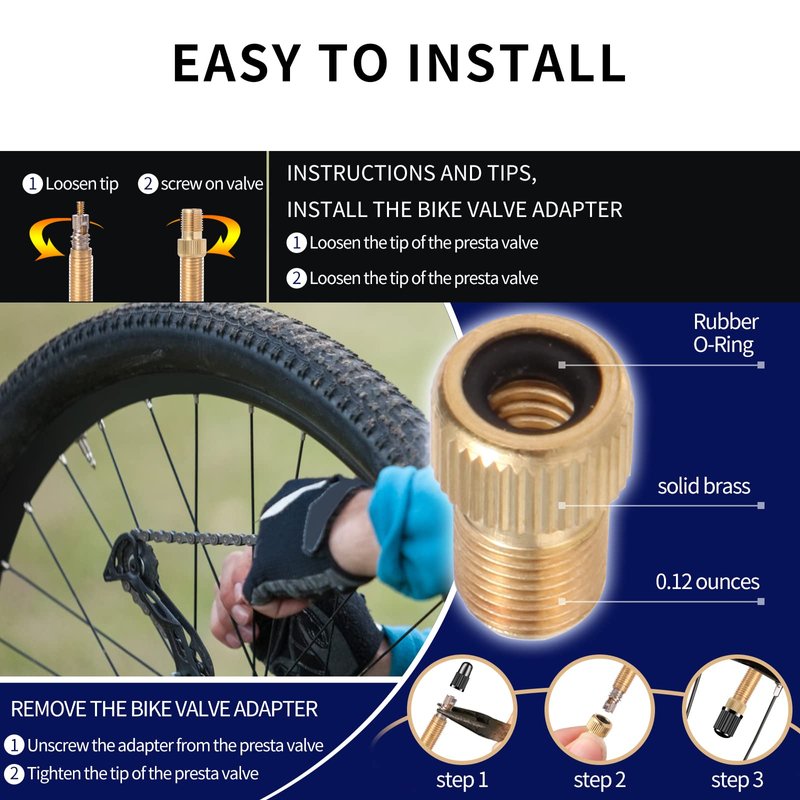 EASY TO INSTALL

① Loosen tip ② screw on valve

INSTRUCTIONS AND TIPS,
INSTALL THE BIKE VALVE ADAPTER
① Loosen the tip of the presta valve
② Loosen the tip of the presta valve

Rubber O-Ring

solid brass

0.12 ounces

REMOVE THE BIKE VALVE ADAPTER
① Unscrew the adapter from the presta valve
② Tighten the tip of the presta valve

step 1 step 2 step 3