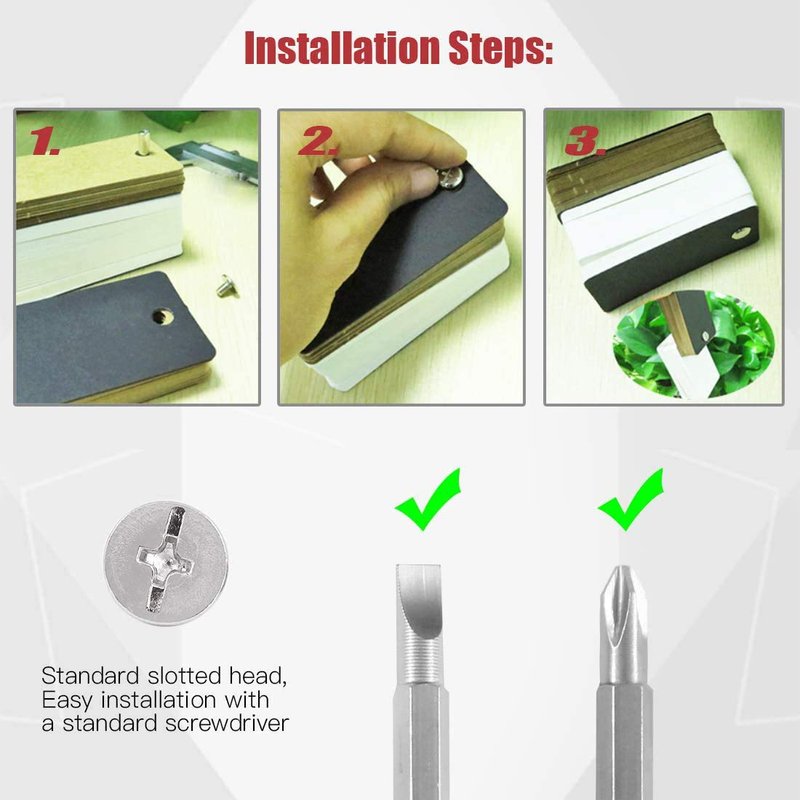 Installation Steps:

1.

2.

3.

Standard slotted head, Easy installation with a standard screwdriver