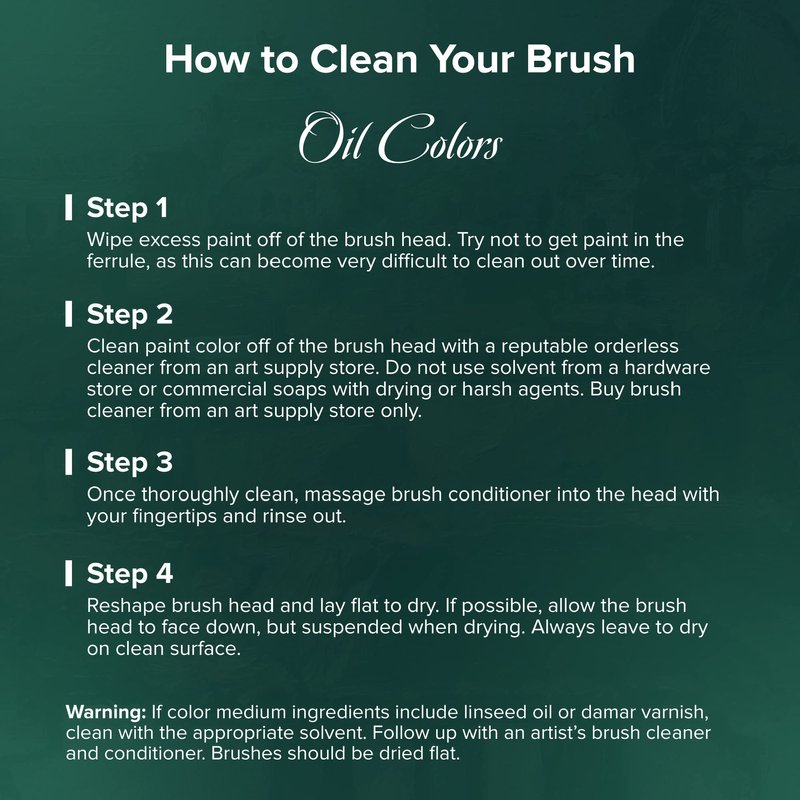 How to Clean Your Brush

Oil Colors

Step 1
Wipe excess paint off of the brush head. Try not to get paint in the ferrule, as this can become very difficult to clean out over time.

Step 2
Clean paint color off of the brush head with a reputable orderless cleaner from an art supply store. Do not use solvent from a hardware store or commercial soaps with drying or harsh agents. Buy brush cleaner from an art supply store only.

Step 3
Once thoroughly clean, massage brush conditioner into the head with your fingertips and rinse out.

Step 4
Reshape brush head and lay flat to dry. If possible, allow the brush head to face down, but suspended when drying. Always leave to dry on clean surface.

Warning: If color medium ingredients include linseed oil or damar varnish, clean with the appropriate solvent. Follow up with an artist's brush cleaner and conditioner. Brushes should be dried flat.