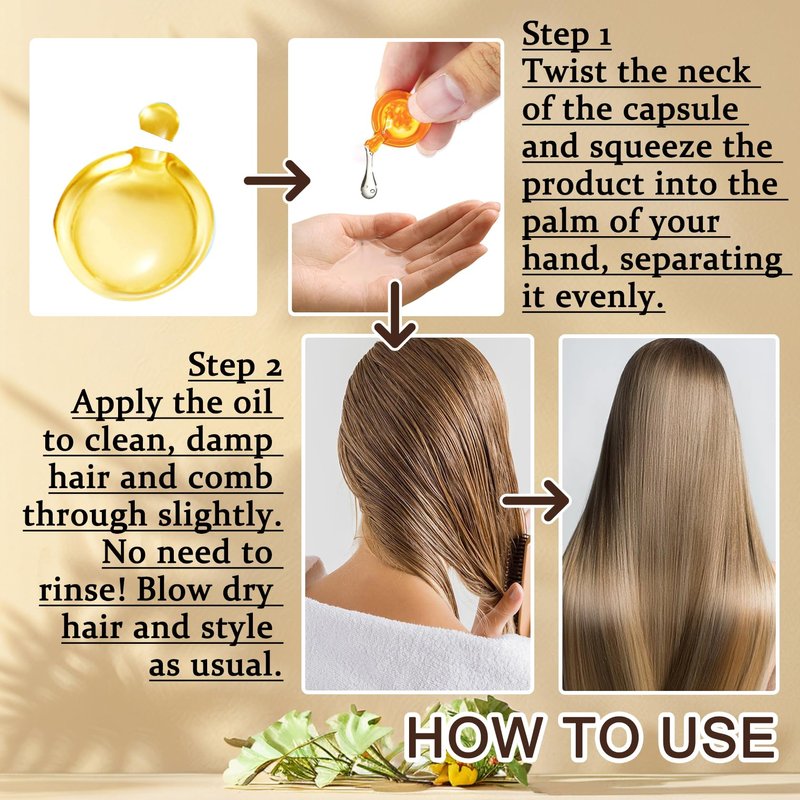 Step 1
Twist the neck of the capsule and squeeze the product into the palm of your hand, separating it evenly.

Step 2
Apply the oil to clean, damp hair and comb through slightly. No need to rinse! Blow dry hair and style as usual.

HOW TO USE