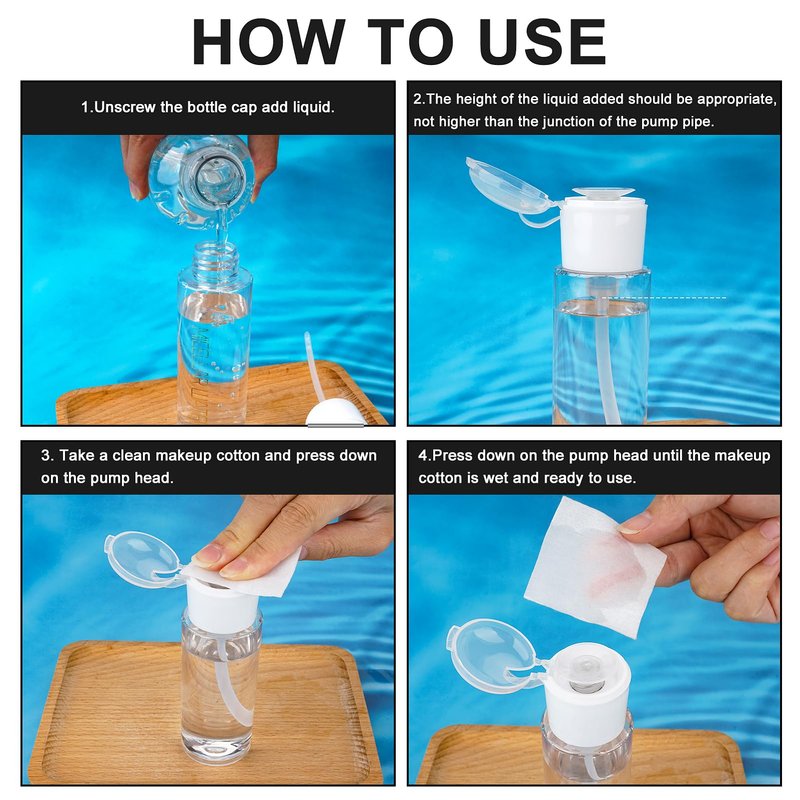 HOW TO USE

1.Unscrew the bottle cap add liquid.

2.The height of the liquid added should be appropriate, not higher than the junction of the pump pipe.

3. Take a clean makeup cotton and press down on the pump head.

4.Press down on the pump head until the makeup cotton is wet and ready to use.